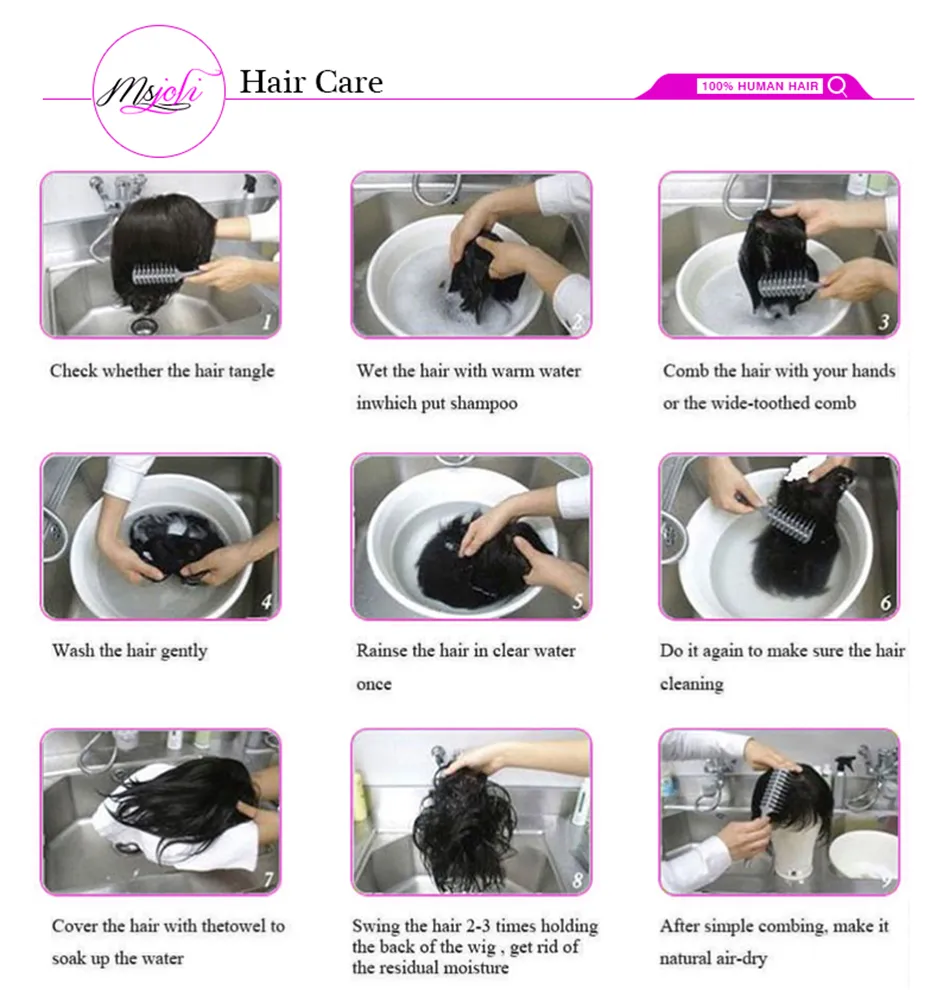 Msjoli

Hair Care

100% HUMAN HAIR

1

Check whether the hair tangle

2

Wet the hair with warm water inwhich put shampoo

3

Comb the hair with your hands or the wide-toothed comb

4

Wash the hair gently

5

Rainse the hair in clear water once

6

Do it again to make sure the hair cleaning

7

Cover the hair with thetowel to soak up the water

8

Swing the hair 2-3 times holding the back of the wig , get rid of the residual moisture

9

After simple combing, make it natural air-dry