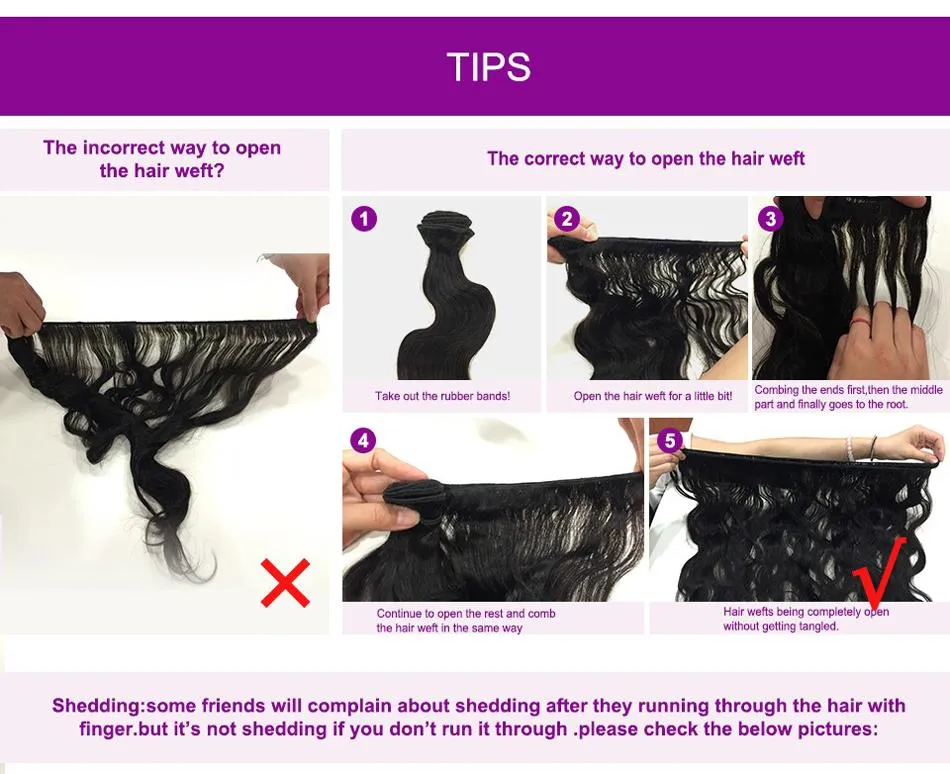 TIPS

The incorrect way to open the hair weft?

The correct way to open the hair weft

1
Take out the rubber bands!

2
Open the hair weft for a little bit!

3
Combing the ends first,then the middle part and finally goes to the root.

4
Continue to open the rest and comb the hair weft in the same way

5
Hair wefts being completely open without getting tangled.

Shedding:some friends will complain about shedding after they running through the hair with finger.but it's not shedding if you don't run it through .please check the below pictures: