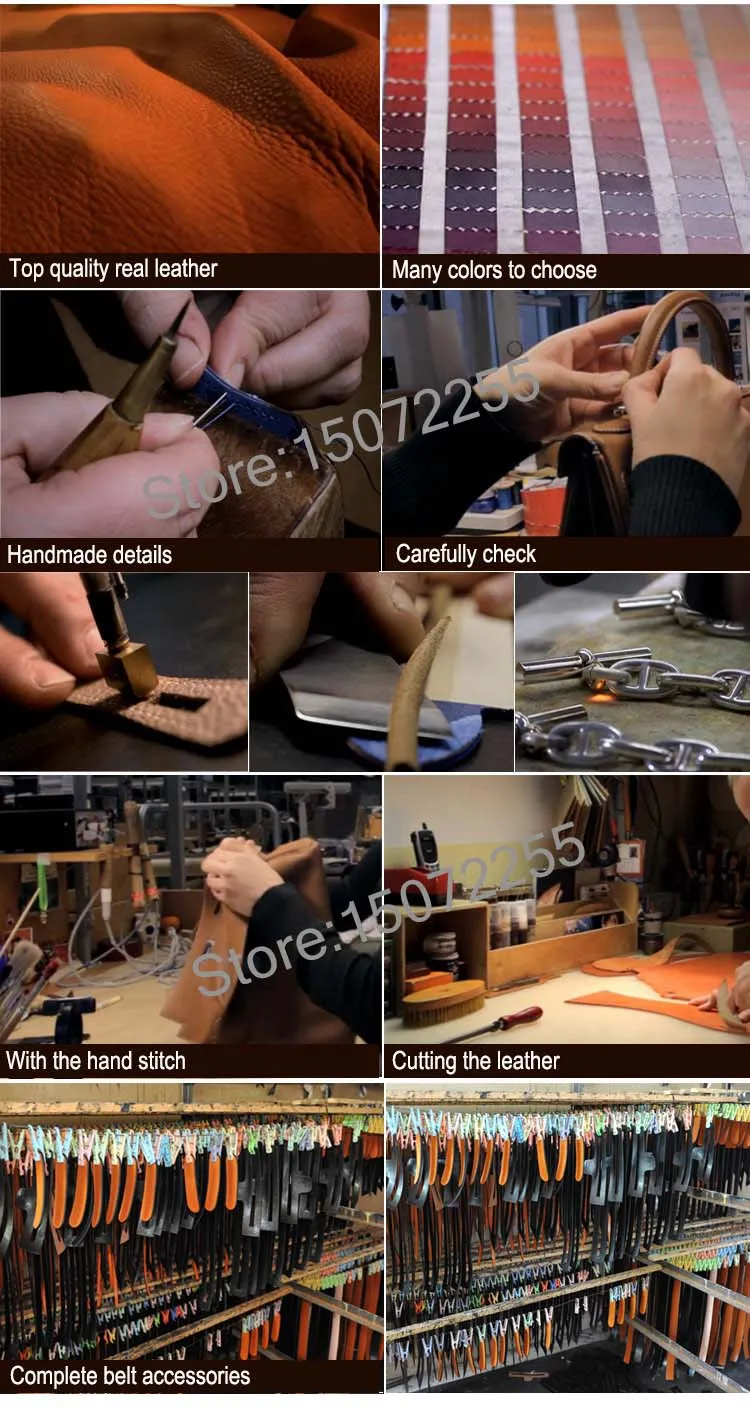 Top quality real leather

Many colors to choose

Store:15072255

Handmade details

Carefully check

Store:15072255

With the hand stitch

Cutting the leather

Complete belt accessories