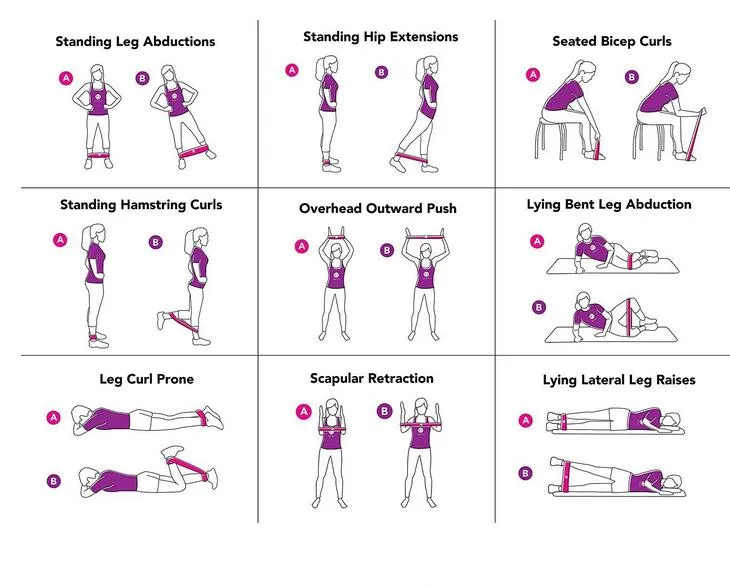 Standing Leg Abductions

A B

Standing Hip Extensions

A B

Seated Bicep Curls

A B

Standing Hamstring Curls

A B

Overhead Outward Push

A B

Lying Bent Leg Abduction

A

B

Leg Curl Prone

A

B

Scapular Retraction

A B

Lying Lateral Leg Raises

A

B