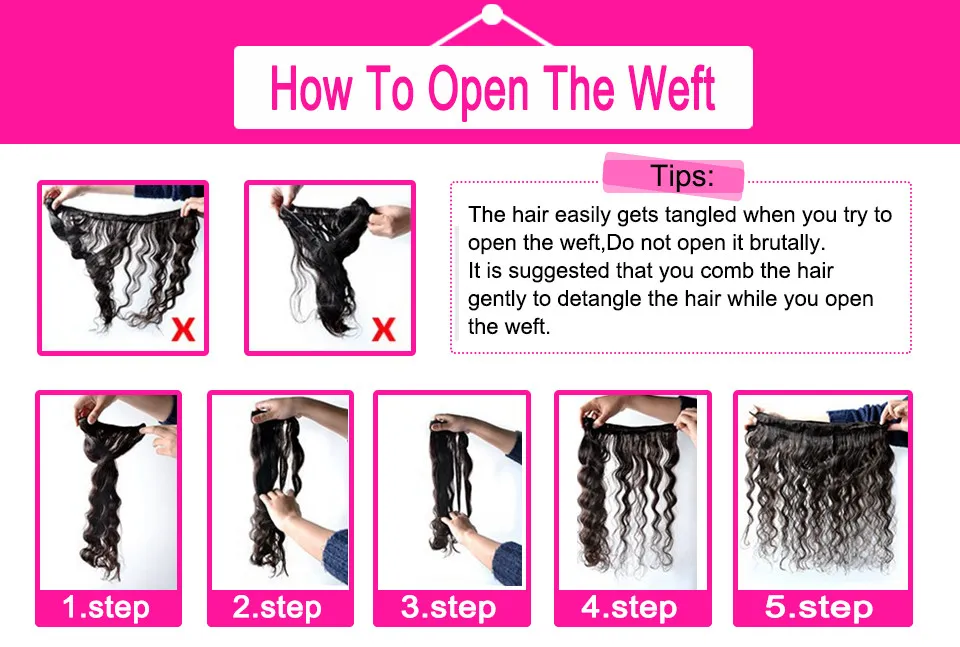 How To Open The Weft

X

X

Tips:

The hair easily gets tangled when you try to open the weft,Do not open it brutally.
It is suggested that you comb the hair gently to detangle the hair while you open the weft.

1.step

2.step

3.step

4.step

5.step