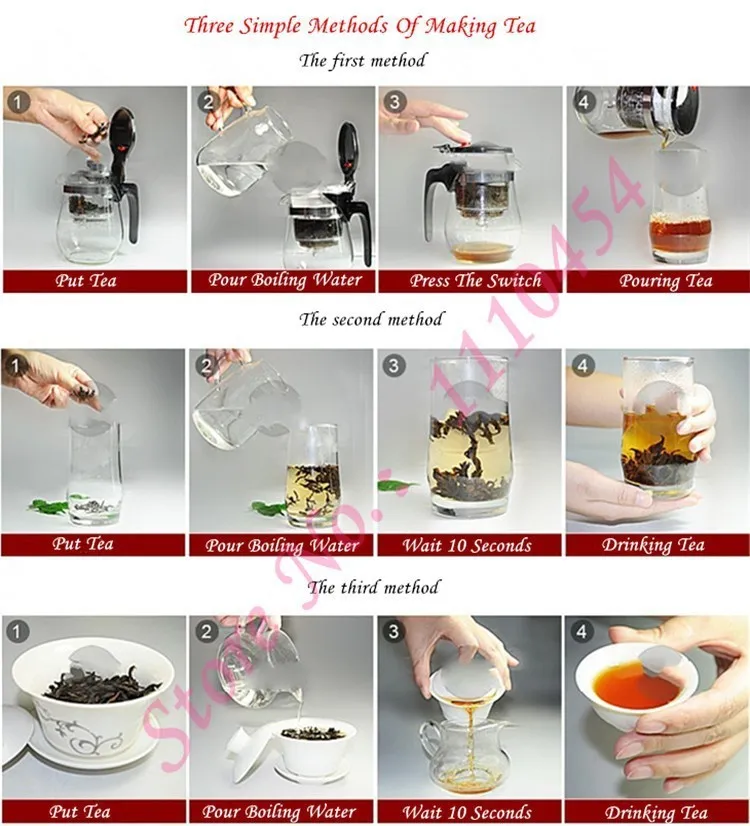 Three Simple Methods Of Making Tea

The first method

1 Put Tea
2 Pour Boiling Water
3 Press The Switch
4 Pouring Tea

The second method

1 Put Tea
2 Pour Boiling Water
3 Wait 10 Seconds
4 Drinking Tea

The third method

1 Put Tea
2 Pour Boiling Water
3 Wait 10 Seconds
4 Drinking Tea

Store No.: 1110454