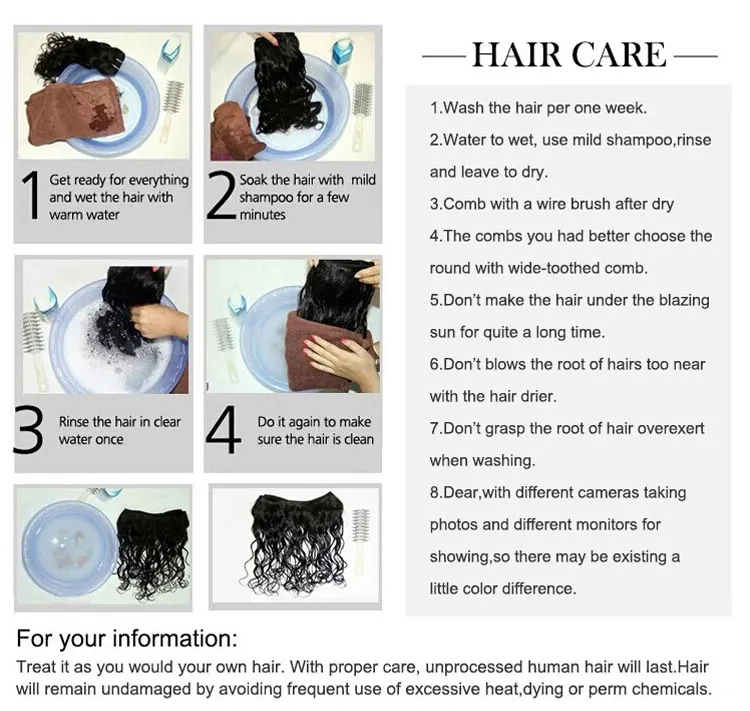 1 Get ready for everything and wet the hair with warm water

2 Soak the hair with mild shampoo for a few minutes

3 Rinse the hair in clear water once

4 Do it again to make sure the hair is clean

— HAIR CARE —

1.Wash the hair per one week.

2.Water to wet, use mild shampoo,rinse and leave to dry.

3.Comb with a wire brush after dry

4.The combs you had better choose the round with wide-toothed comb.

5.Don't make the hair under the blazing sun for quite a long time.

6.Don't blows the root of hairs too near with the hair drier.

7.Don't grasp the root of hair overexert when washing.

8.Dear,with different cameras taking photos and different monitors for showing,so there may be existing a little color difference.

For your information:

Treat it as you would your own hair. With proper care, unprocessed human hair will last.Hair will remain undamaged by avoiding frequent use of excessive heat,dying or perm chemicals.