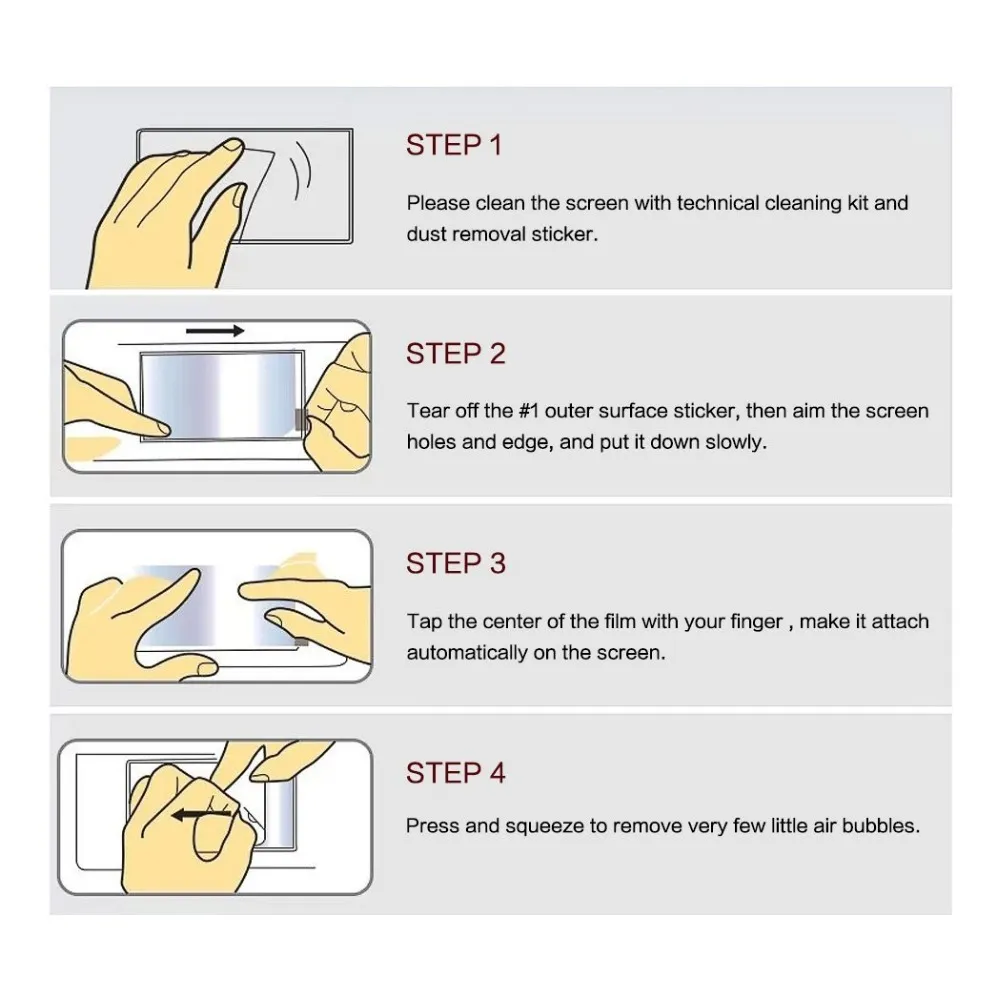 STEP 1

Please clean the screen with technical cleaning kit and dust removal sticker.

STEP 2

Tear off the #1 outer surface sticker, then aim the screen holes and edge, and put it down slowly.

STEP 3

Tap the center of the film with your finger , make it attach automatically on the screen.

STEP 4

Press and squeeze to remove very few little air bubbles.