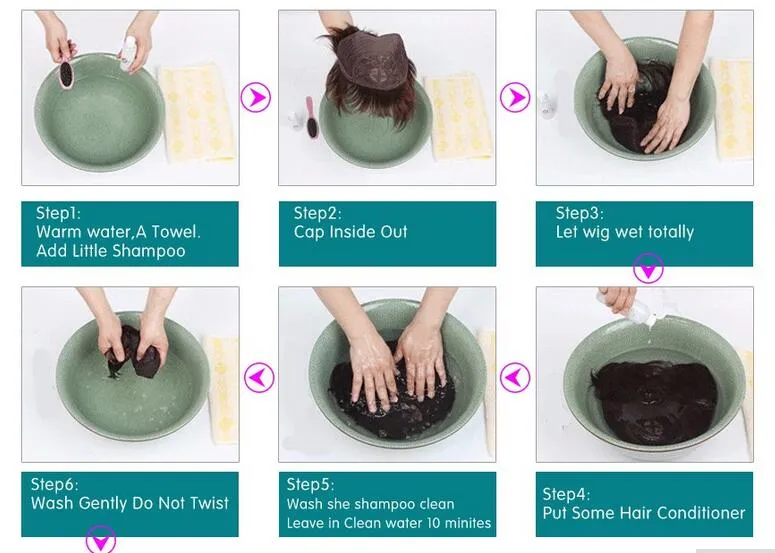 Step1:
Warm water,A Towel.
Add Little Shampoo

Step2:
Cap Inside Out

Step3:
Let wig wet totally

Step4:
Put Some Hair Conditioner

Step5:
Wash she shampoo clean
Leave in Clean water 10 minites

Step6:
Wash Gently Do Not Twist