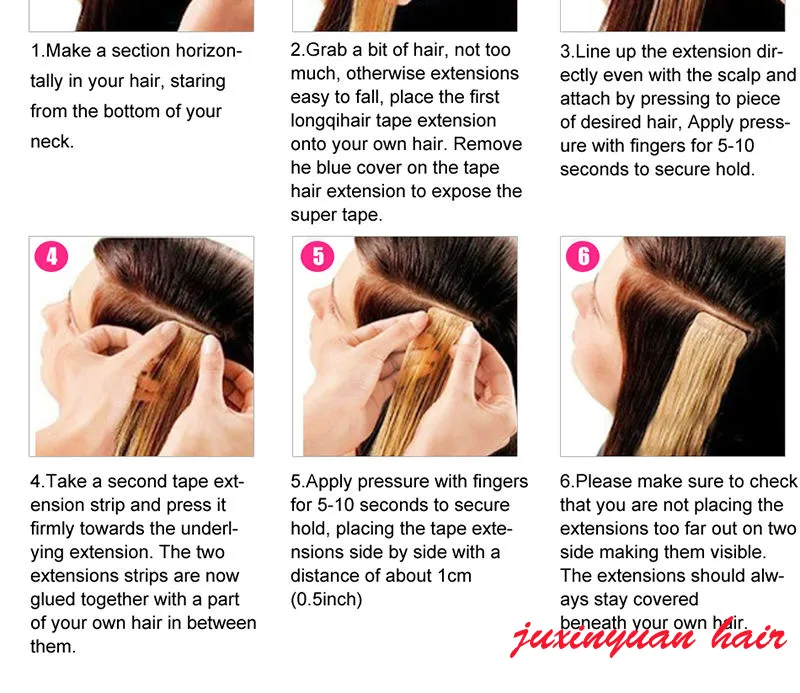 1.Make a section horizontally in your hair, staring from the bottom of your neck.

2.Grab a bit of hair, not too much, otherwise extensions easy to fall, place the first longqihair tape extension onto your own hair. Remove he blue cover on the tape hair extension to expose the super tape.

3.Line up the extension directly even with the scalp and attach by pressing to piece of desired hair, Apply pressure with fingers for 5-10 seconds to secure hold.

4

5

6

4.Take a second tape extension strip and press it firmly towards the underlying extension. The two extensions strips are now glued together with a part of your own hair in between them.

5.Apply pressure with fingers for 5-10 seconds to secure hold, placing the tape extensions side by side with a distance of about 1cm (0.5inch)

6.Please make sure to check that you are not placing the extensions too far out on two side making them visible. The extensions should always stay covered beneath your own hair.

juxinyuan hair