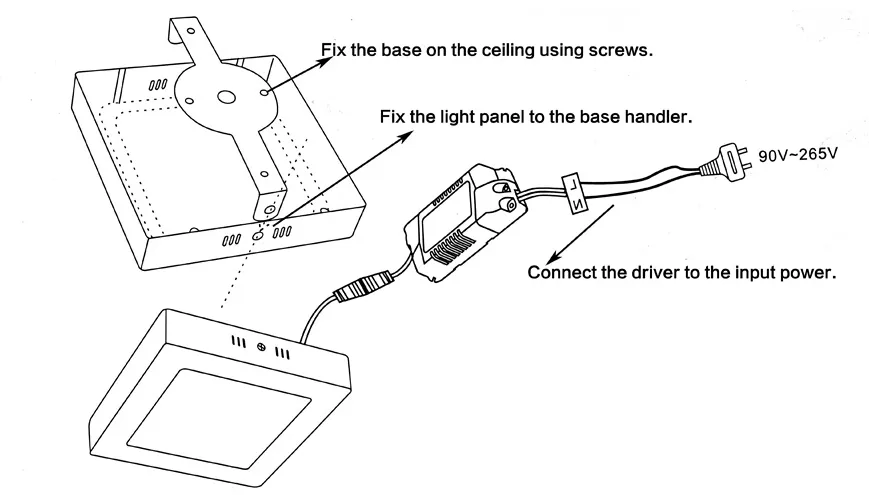 Fix the base on the ceiling using screws.

Fix the light panel to the base handler.

90V~265V

L

N

Connect the driver to the input power.