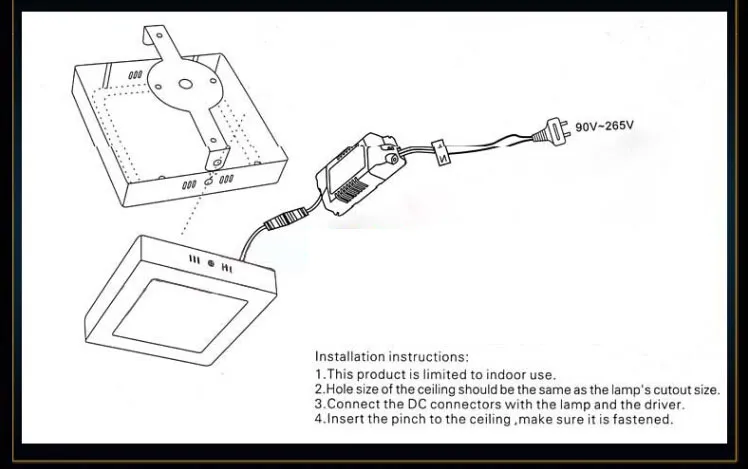 90V~265V

Installation instructions:
1.This product is limited to indoor use.
2.Hole size of the ceiling should be the same as the lamp's cutout size.
3.Connect the DC connectors with the lamp and the driver.
4.Insert the pinch to the ceiling ,make sure it is fastened.