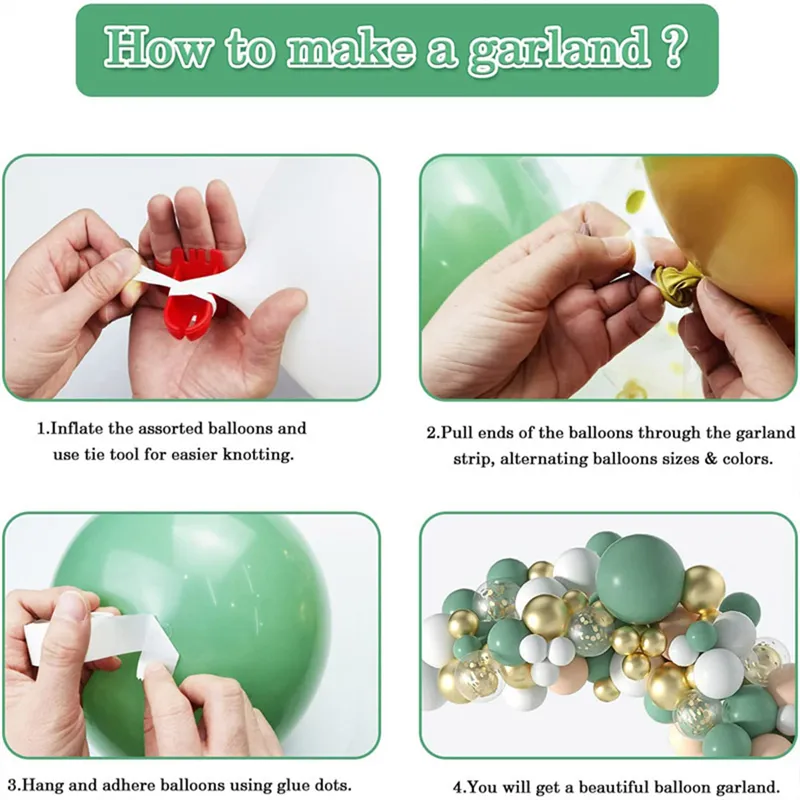 How to make a garland ?

1.Inflate the assorted balloons and use tie tool for easier knotting.

2.Pull ends of the balloons through the garland strip, alternating balloons sizes & colors.

3.Hang and adhere balloons using glue dots.

4.You will get a beautiful balloon garland.