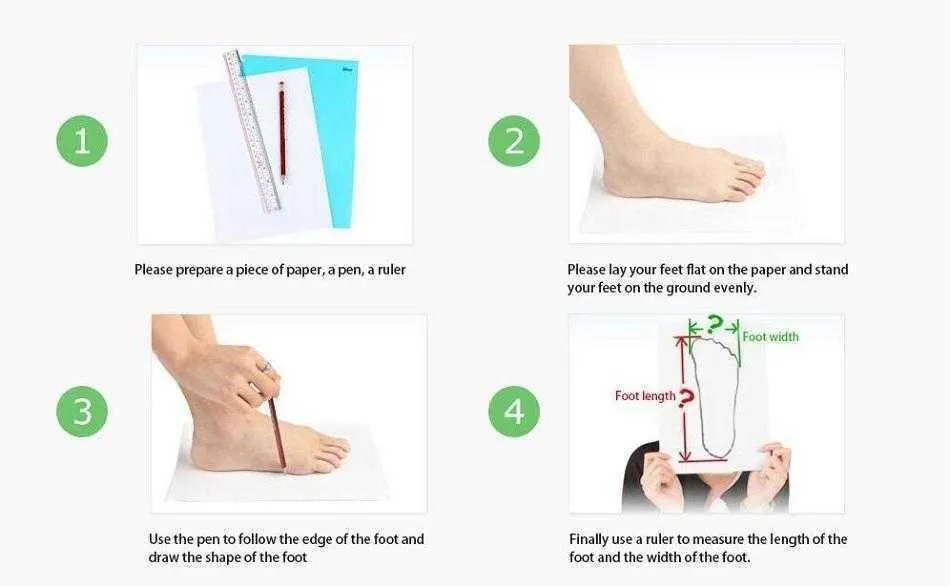 1

Please prepare a piece of paper, a pen, a ruler

2

Please lay your feet flat on the paper and stand your feet on the ground evenly.

3

Use the pen to follow the edge of the foot and draw the shape of the foot

4

?
Foot width
Foot length ?

Finally use a ruler to measure the length of the foot and the width of the foot.