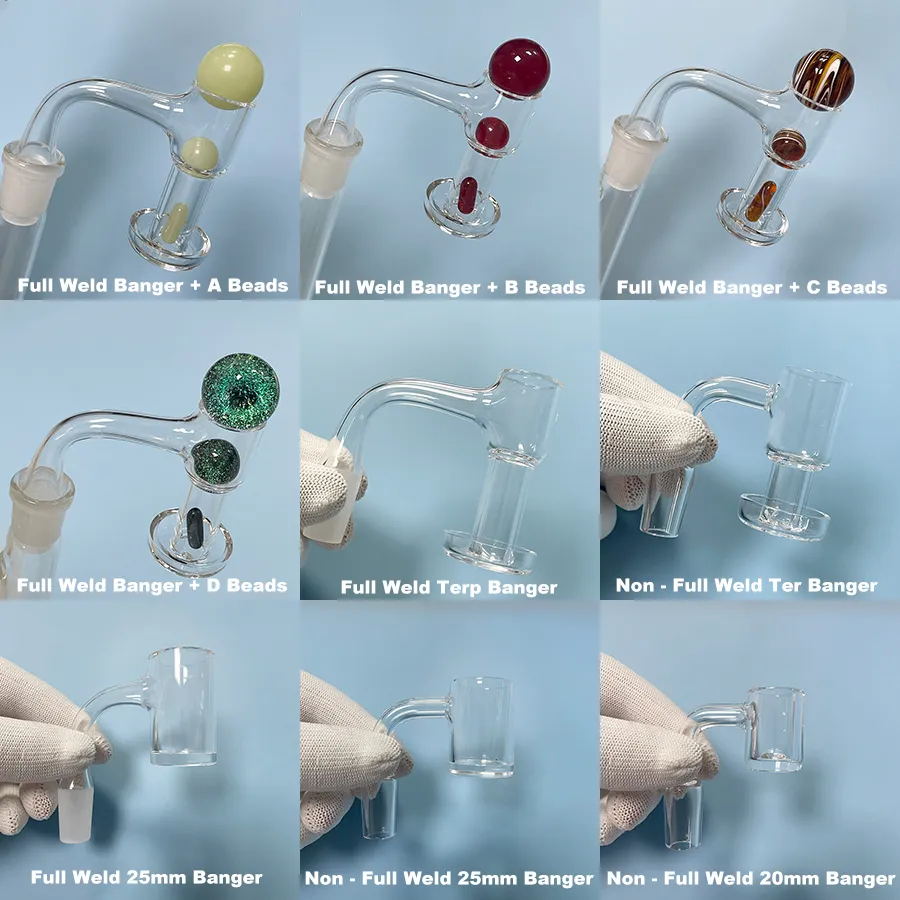 Full Weld Banger + A Beads

Full Weld Banger + B Beads

Full Weld Banger + C Beads

Full Weld Banger + D Beads

Full Weld Terp Banger

Non - Full Weld Ter Banger

Full Weld 25mm Banger

Non - Full Weld 25mm Banger

Non - Full Weld 20mm Banger