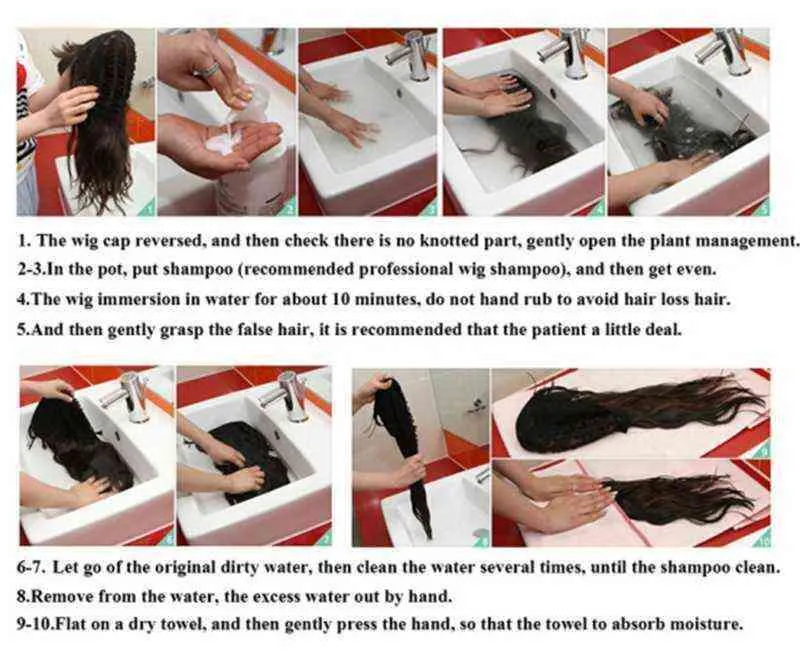 1
2
3
4
5

1. The wig cap reversed, and then check there is no knotted part, gently open the plant management.
2-3.In the pot, put shampoo (recommended professional wig shampoo), and then get even.
4.The wig immersion in water for about 10 minutes, do not hand rub to avoid hair loss hair.
5.And then gently grasp the false hair, it is recommended that the patient a little deal.

6
7
8
9
10

6-7. Let go of the original dirty water, then clean the water several times, until the shampoo clean.
8.Remove from the water, the excess water out by hand.
9-10.Flat on a dry towel, and then gently press the hand, so that the towel to absorb moisture.