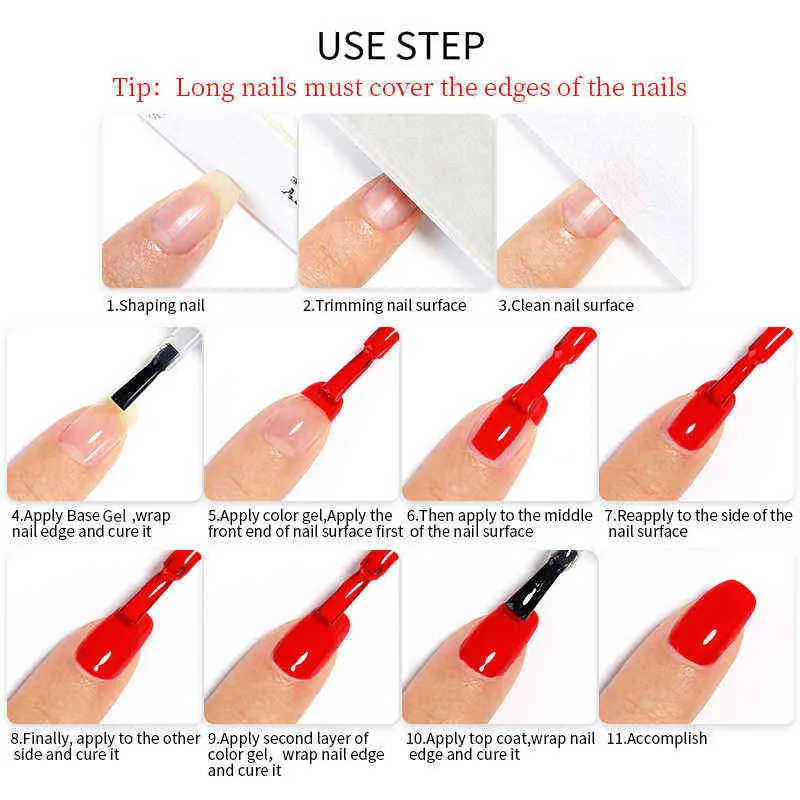 USE STEP

Tip: Long nails must cover the edges of the nails

1.Shaping nail

2.Trimming nail surface

3.Clean nail surface

4.Apply Base Gel ,wrap nail edge and cure it

5.Apply color gel,Apply the front end of nail surface first

6.Then apply to the middle of the nail surface

7.Reapply to the side of the nail surface

8.Finally, apply to the other side and cure it

9.Apply second layer of color gel, wrap nail edge and cure it

10.Apply top coat,wrap nail edge and cure it

11.Accomplish