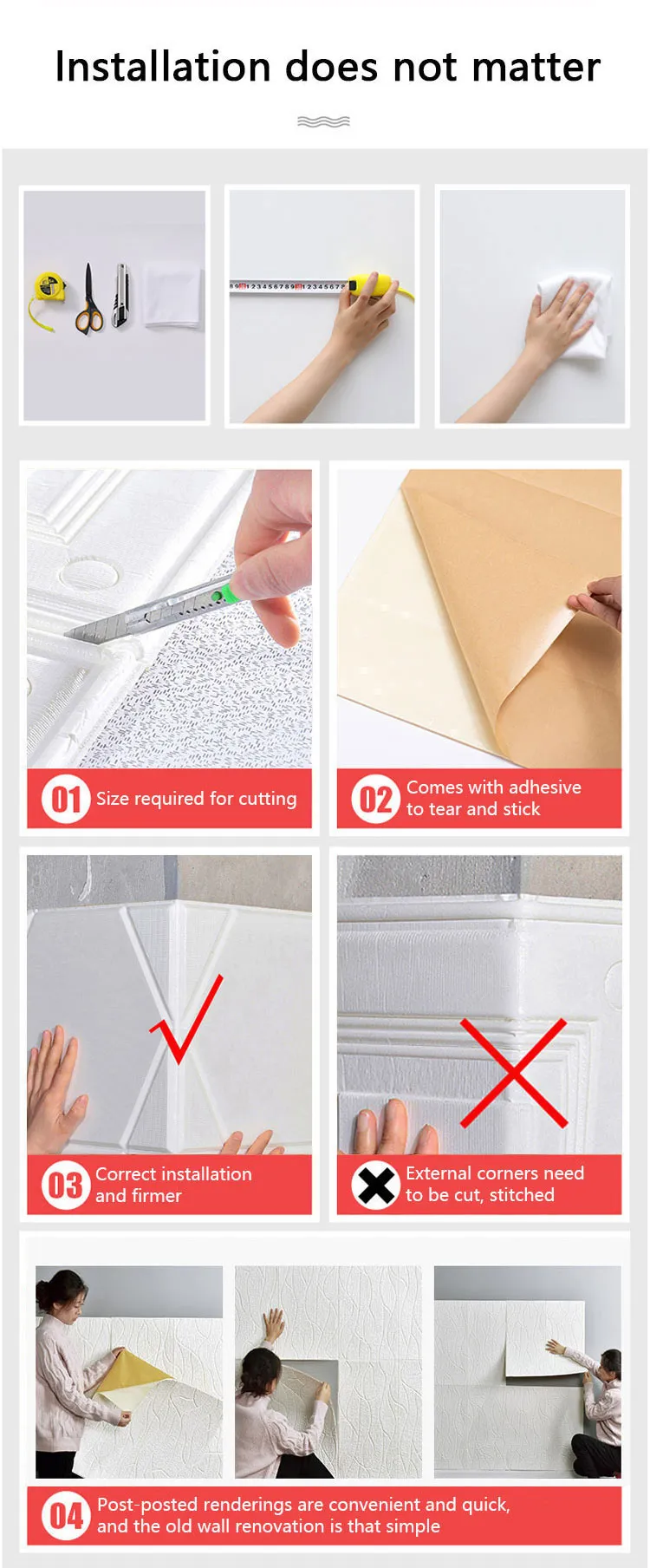 Installation does not matter

01 Size required for cutting

02 Comes with adhesive to tear and stick

03 Correct installation and firmer

External corners need to be cut, stitched

04 Post-posted renderings are convenient and quick, and the old wall renovation is that simple