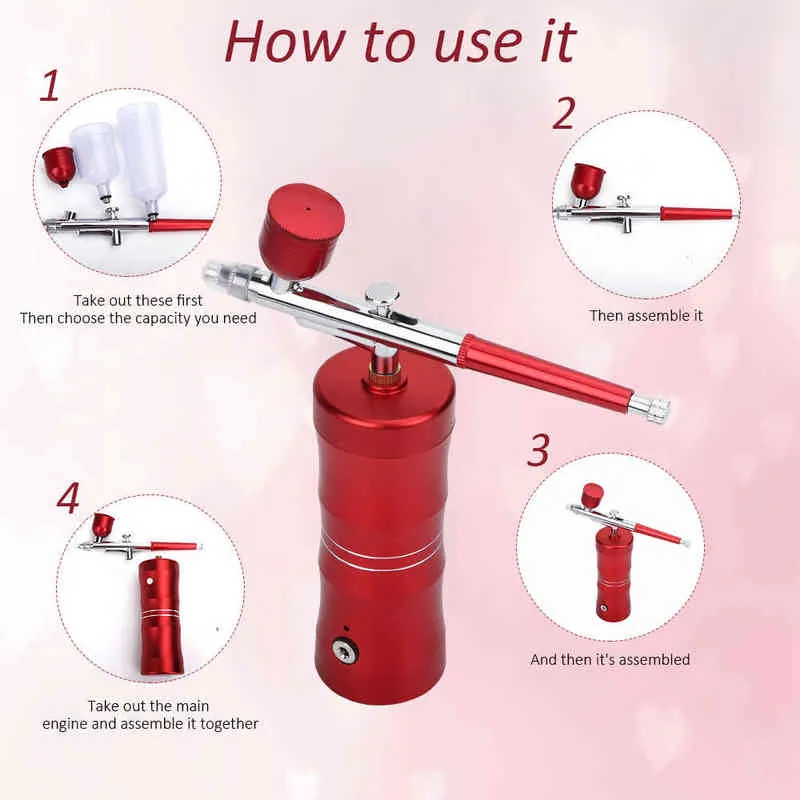 How to use it

1

Take out these first
Then choose the capacity you need

2

Then assemble it

3

And then it's assembled

4

Take out the main
engine and assemble it together