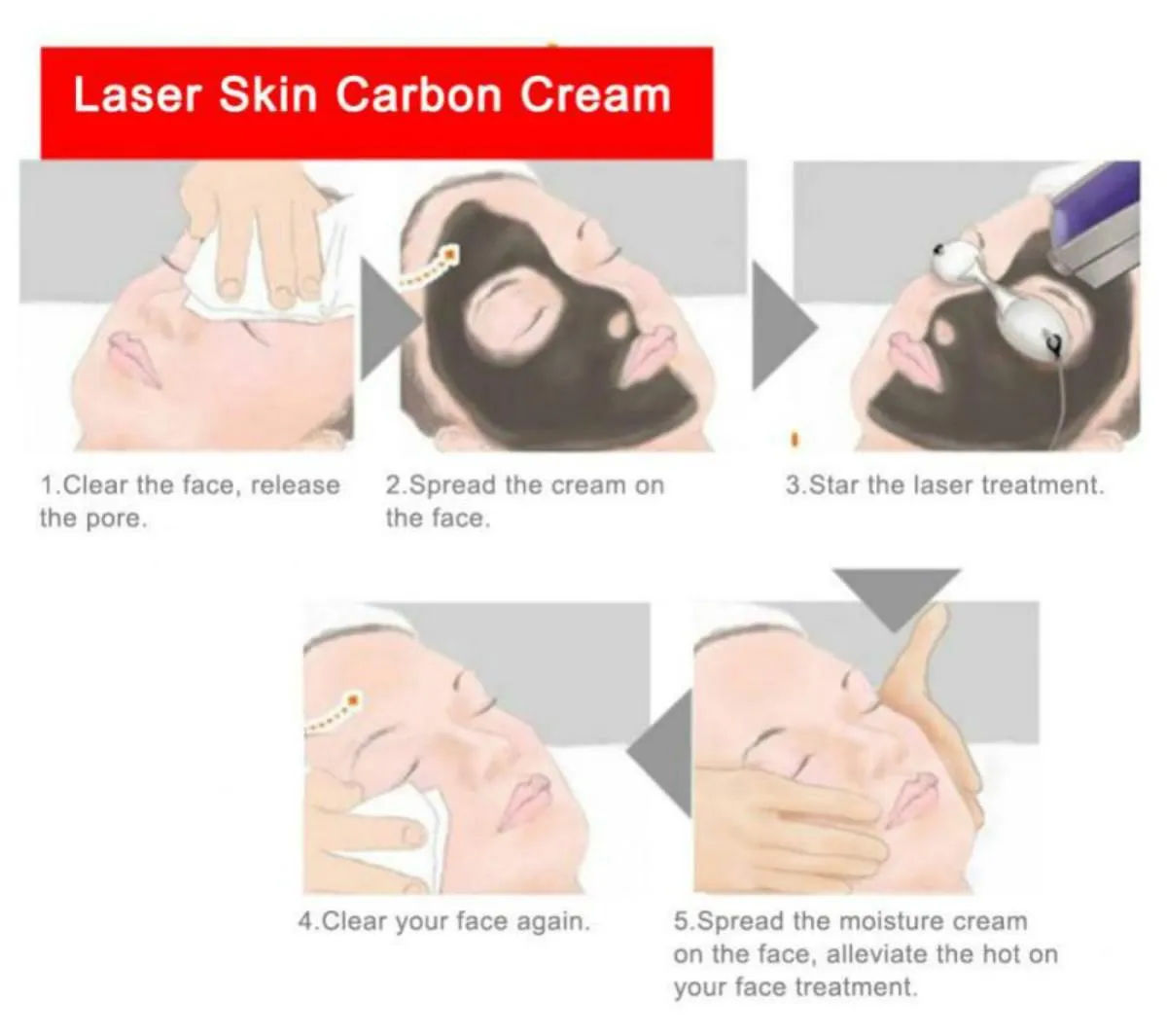 Laser Skin Carbon Cream

1.Clear the face, release the pore.

2.Spread the cream on the face.

3.Star the laser treatment.

4.Clear your face again.

5.Spread the moisture cream on the face, alleviate the hot on your face treatment.