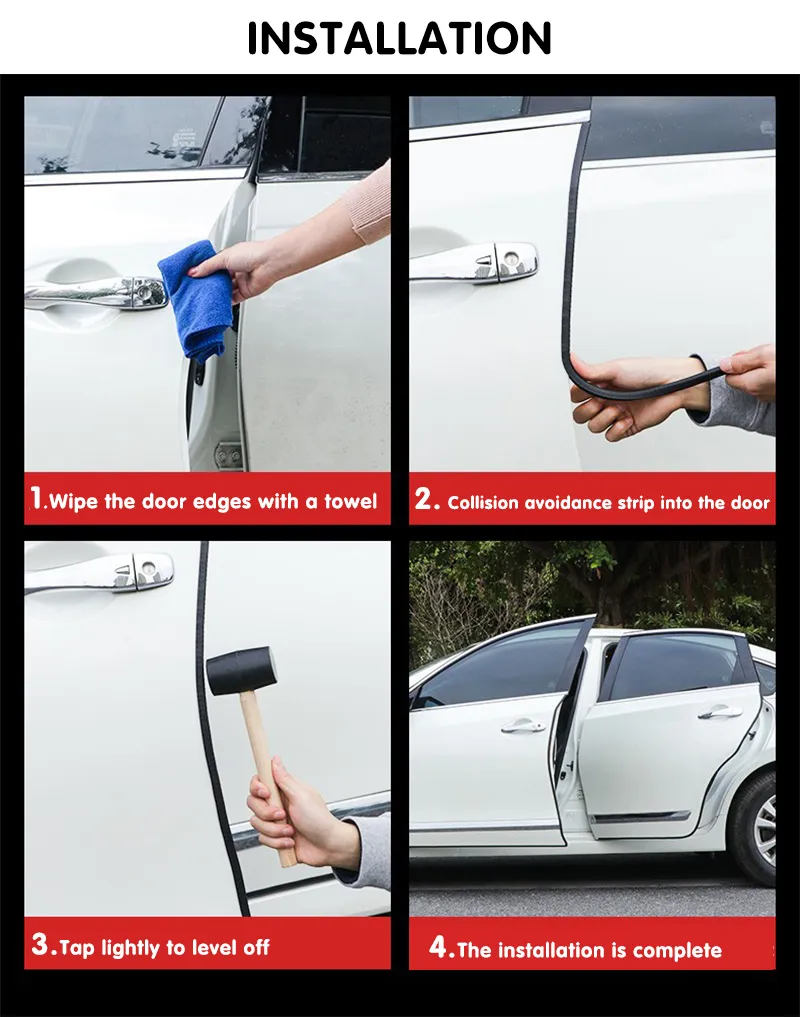 INSTALLATION

1.Wipe the door edges with a towel

2. Collision avoidance strip into the door

3.Tap lightly to level off

4.The installation is complete