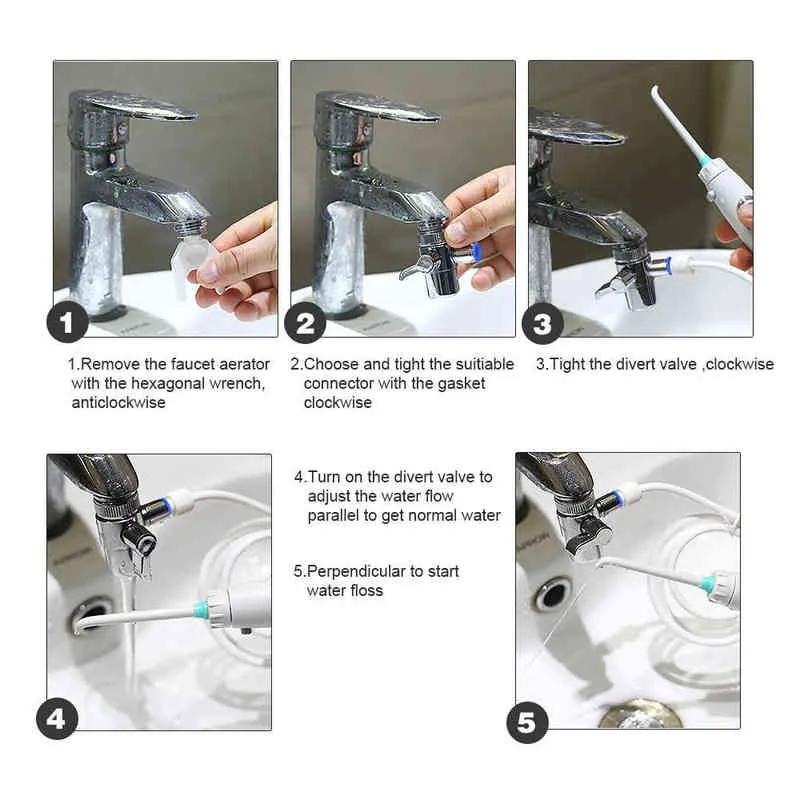 1

2

3

1.Remove the faucet aerator with the hexagonal wrench, anticlockwise

2.Choose and tight the suitiable connector with the gasket clockwise

3.Tight the divert valve ,clockwise

4.Turn on the divert valve to adjust the water flow parallel to get normal water

5.Perpendicular to start water floss

4

5