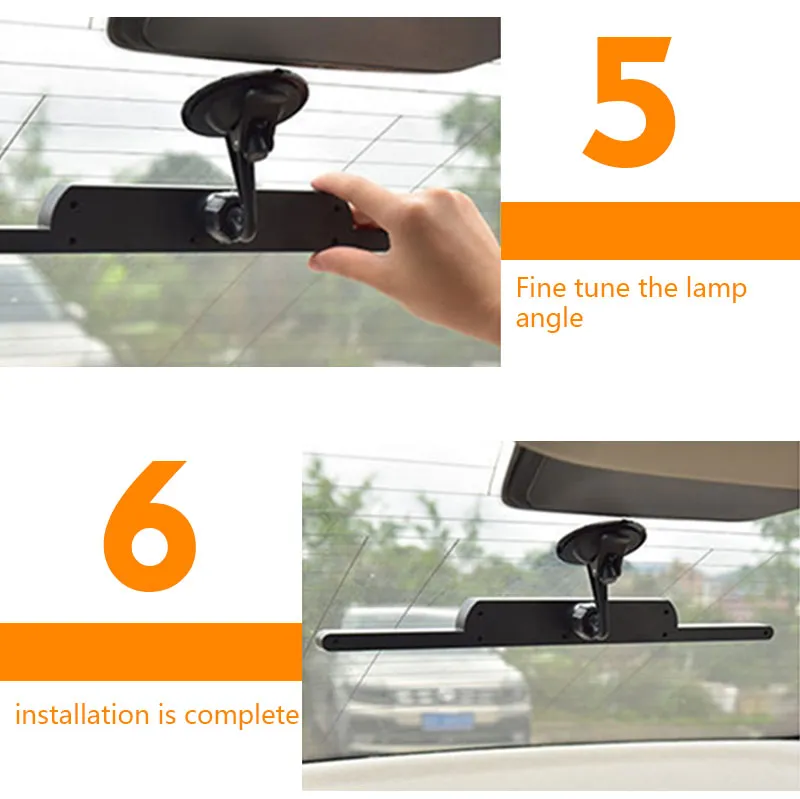 5

Fine tune the lamp angle

6

installation is complete