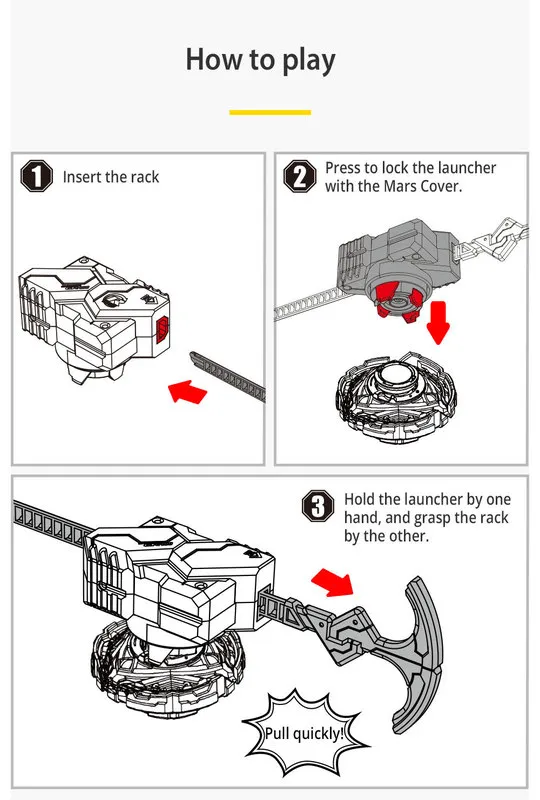 How to play

1 Insert the rack

2 Press to lock the launcher with the Mars Cover.

3 Hold the launcher by one hand, and grasp the rack by the other.

Pull quickly!