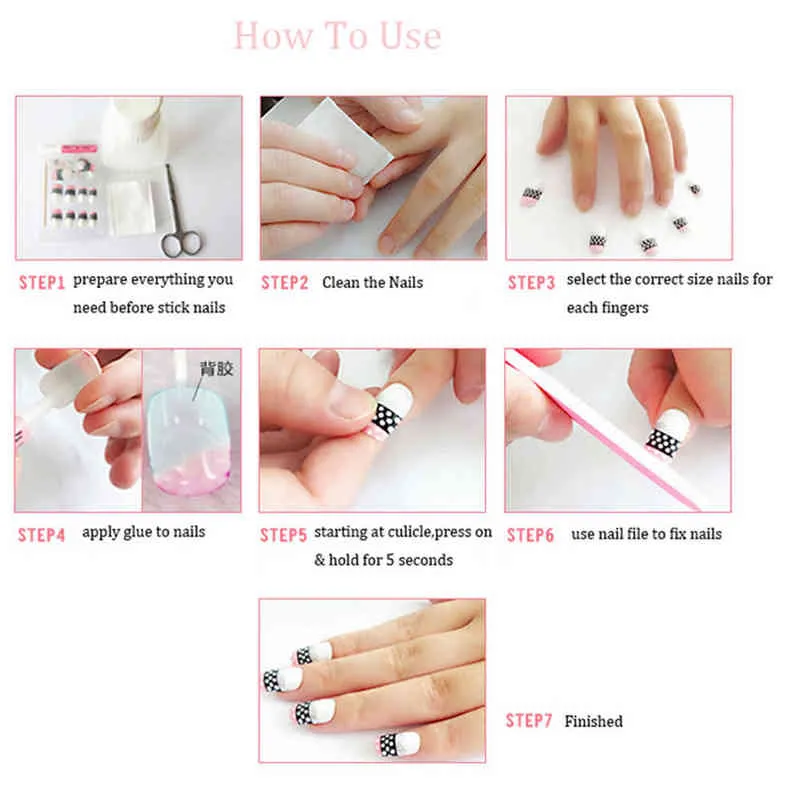 How To Use

STEP1 prepare everything you need before stick nails

STEP2 Clean the Nails

STEP3 select the correct size nails for each fingers

背胶

STEP4 apply glue to nails

STEP5 starting at culicle,press on & hold for 5 seconds

STEP6 use nail file to fix nails

STEP7 Finished