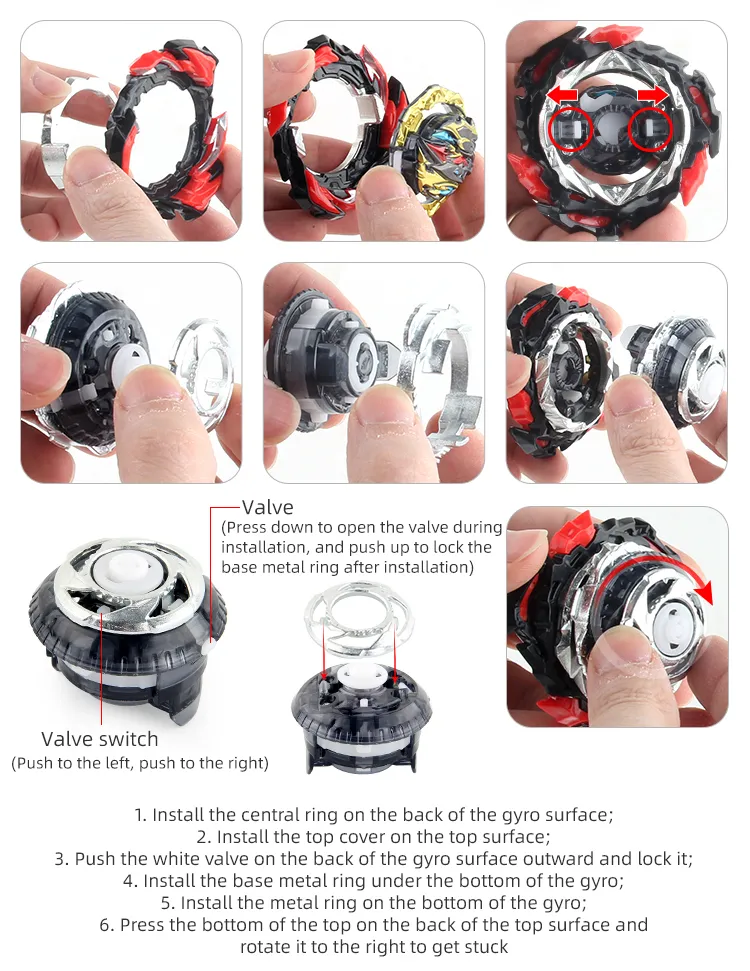 Valve
(Press down to open the valve during installation, and push up to lock the base metal ring after installation)

Valve switch
(Push to the left, push to the right)

1. Install the central ring on the back of the gyro surface;
2. Install the top cover on the top surface;
3. Push the white valve on the back of the gyro surface outward and lock it;
4. Install the base metal ring under the bottom of the gyro;
5. Install the metal ring on the bottom of the gyro;
6. Press the bottom of the top on the back of the top surface and rotate it to the right to get stuck