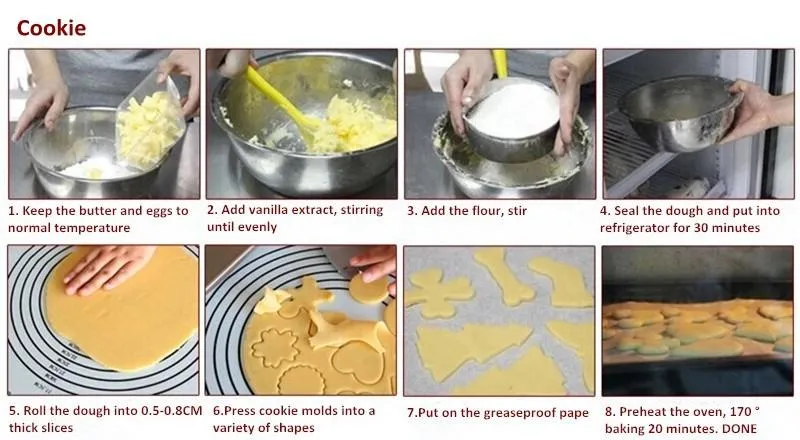 Cookie

1. Keep the butter and eggs to normal temperature

2. Add vanilla extract, stirring until evenly

3. Add the flour, stir

4. Seal the dough and put into refrigerator for 30 minutes

5. Roll the dough into 0.5-0.8CM thick slices

6.Press cookie molds into a variety of shapes

7.Put on the greaseproof pape

8. Preheat the oven, 170 ° baking 20 minutes. DONE