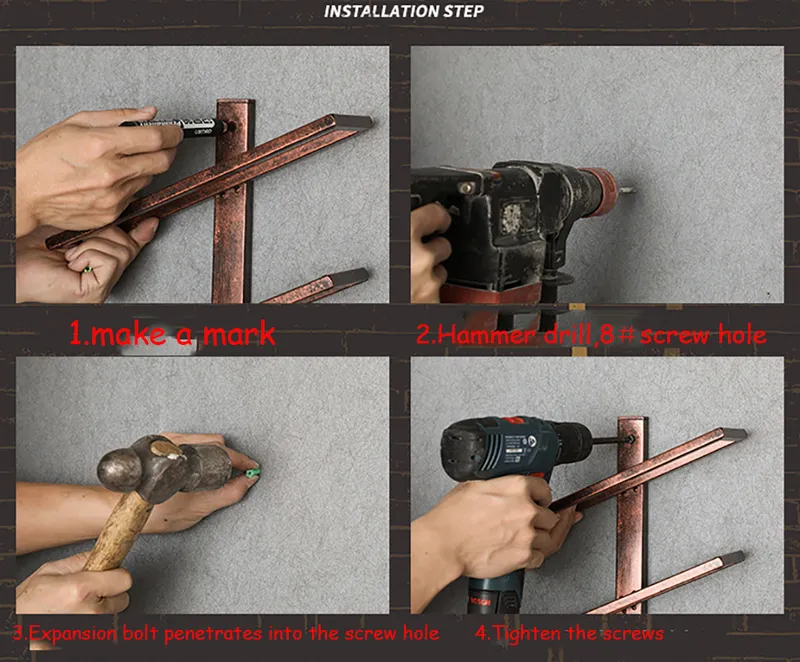 INSTALLATION STEP

1.make a mark

2.Hammer drill,8 # screw hole

3.Expansion bolt penetrates into the screw hole

4.Tighten the screws

BOSCH