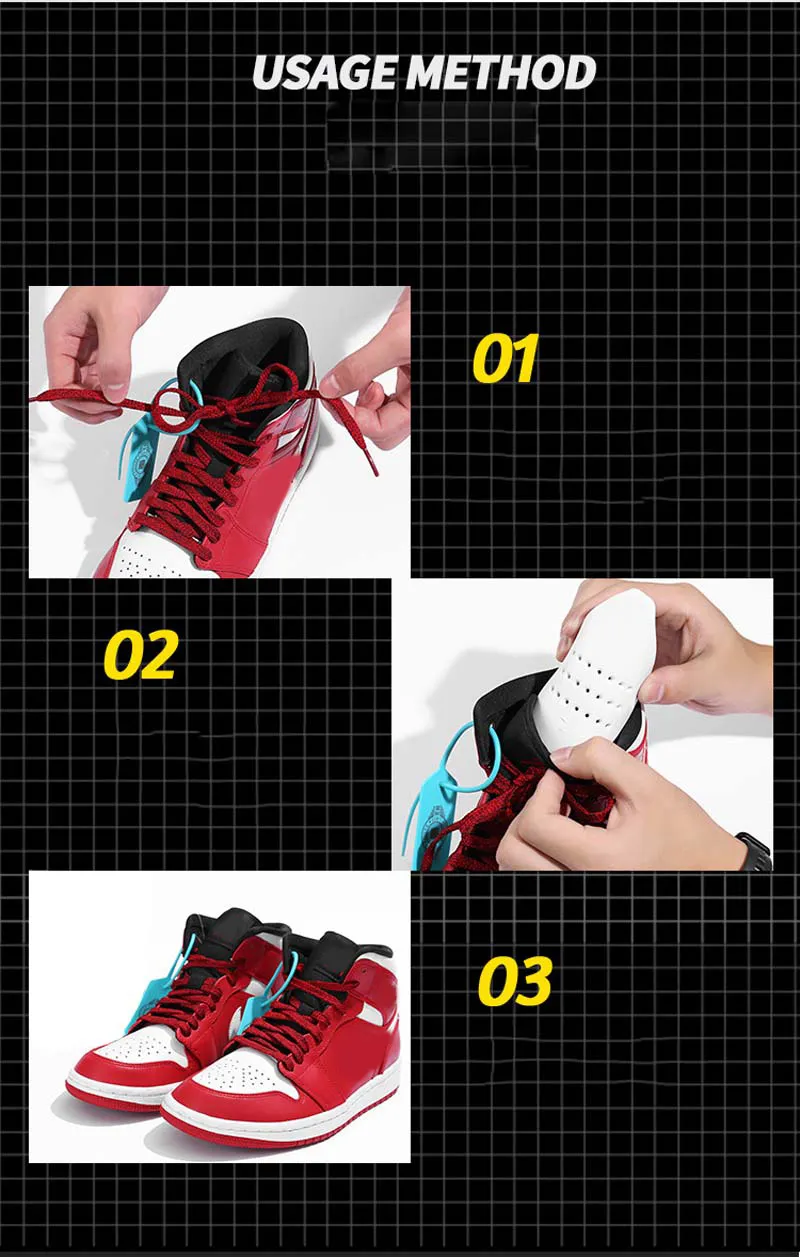 USAGE METHOD

01

02

03