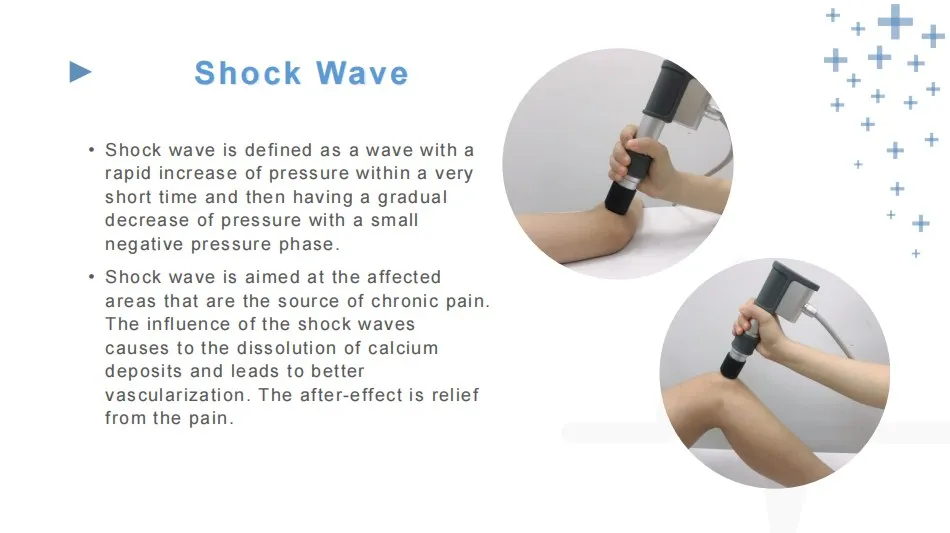 Shock Wave

• Shock wave is defined as a wave with a rapid increase of pressure within a very short time and then having a gradual decrease of pressure with a small negative pressure phase.

• Shock wave is aimed at the affected areas that are the source of chronic pain. The influence of the shock waves causes to the dissolution of calcium deposits and leads to better vascularization. The after-effect is relief from the pain.