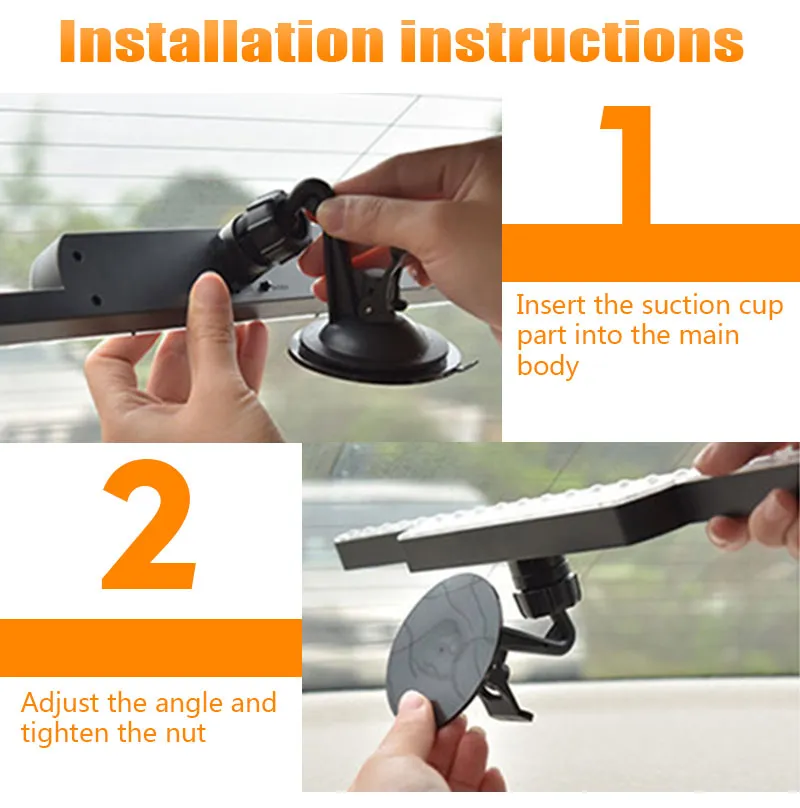 Installation instructions

1

Insert the suction cup part into the main body

2

Adjust the angle and tighten the nut