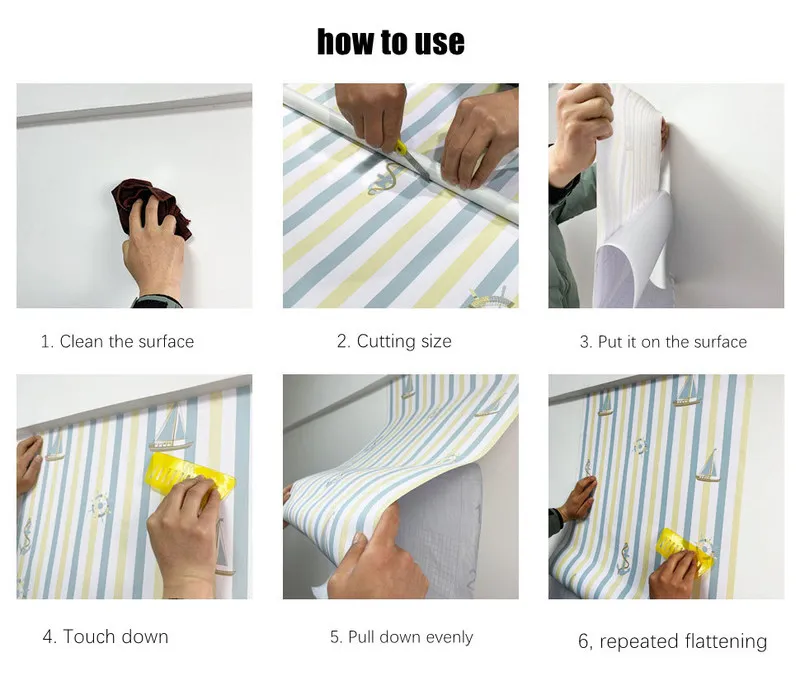 how to use

1. Clean the surface

2. Cutting size

3. Put it on the surface

4. Touch down

5. Pull down evenly

6, repeated flattening