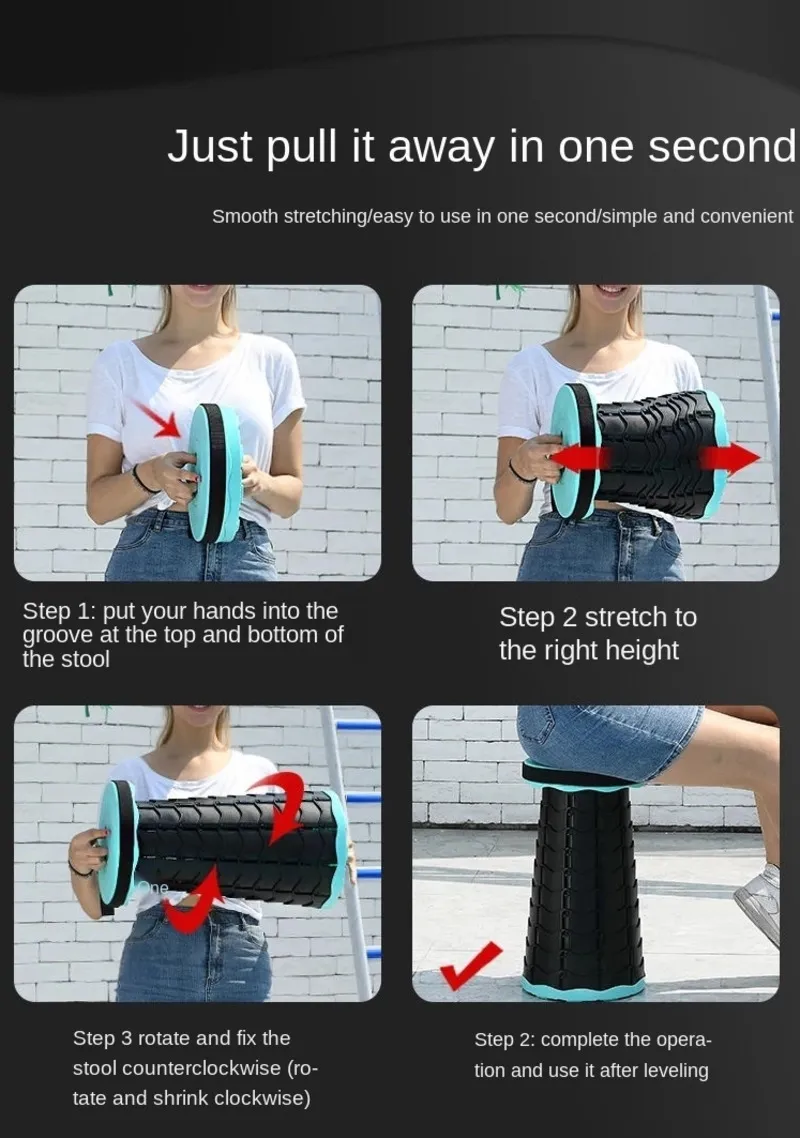 Just pull it away in one second

Smooth stretching/easy to use in one second/simple and convenient

Step 1: put your hands into the groove at the top and bottom of the stool

Step 2 stretch to the right height

One

Step 3 rotate and fix the stool counterclockwise (rotate and shrink clockwise)

Step 2: complete the operation and use it after leveling