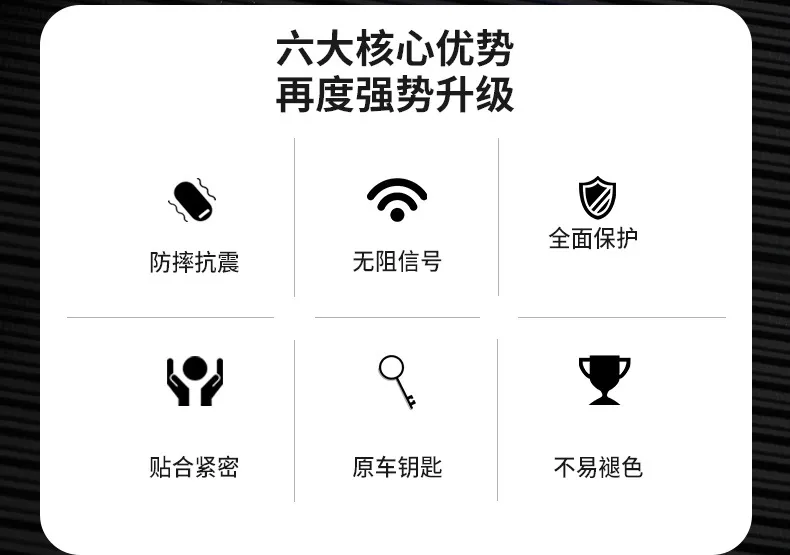 六大核心优势
再度强势升级

防摔抗震

无阻信号

全面保护

贴合紧密

原车钥匙

不易褪色