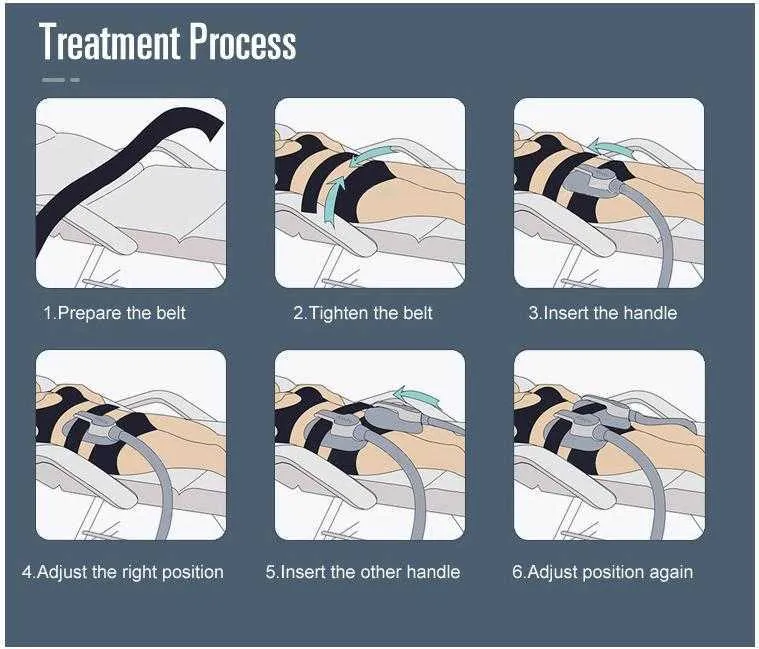 Treatment Process

1.Prepare the belt

2.Tighten the belt

3.Insert the handle

4.Adjust the right position

5.Insert the other handle

6.Adjust position again