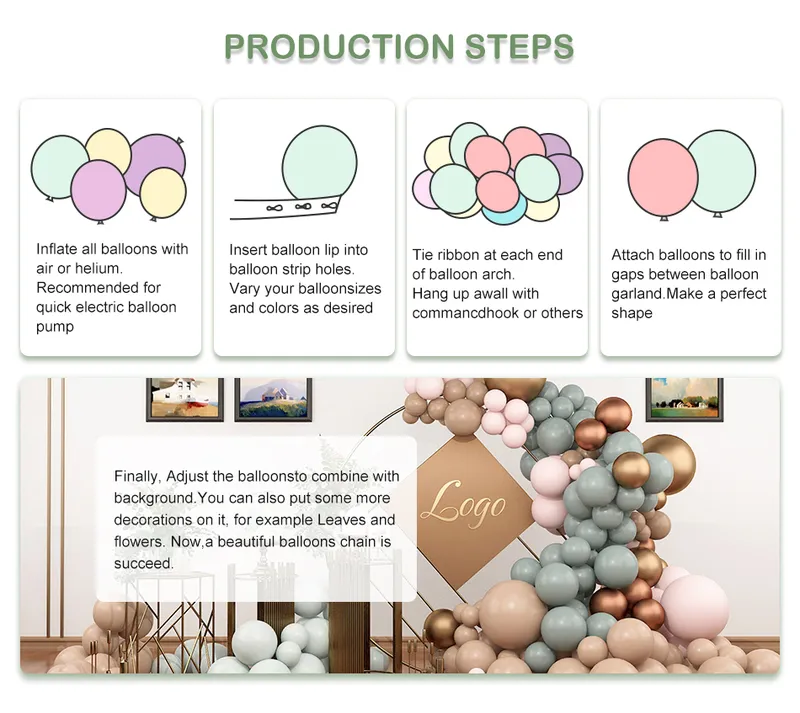 PRODUCTION STEPS

Inflate all balloons with air or helium. Recommended for quick electric balloon pump

Insert balloon lip into balloon strip holes. Vary your balloonsizes and colors as desired

Tie ribbon at each end of balloon arch. Hang up awall with commancdhook or others

Attach balloons to fill in gaps between balloon garland.Make a perfect shape

Finally, Adjust the balloonsto combine with background.You can also put some more decorations on it, for example Leaves and flowers. Now,a beautiful balloons chain is succeed.

Logo