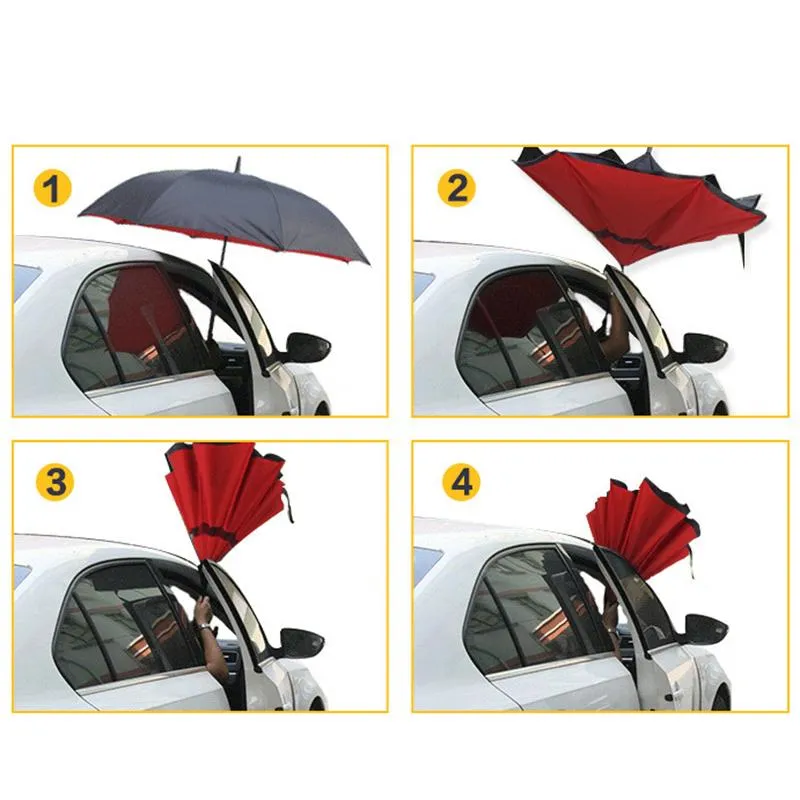 1
2
3
4