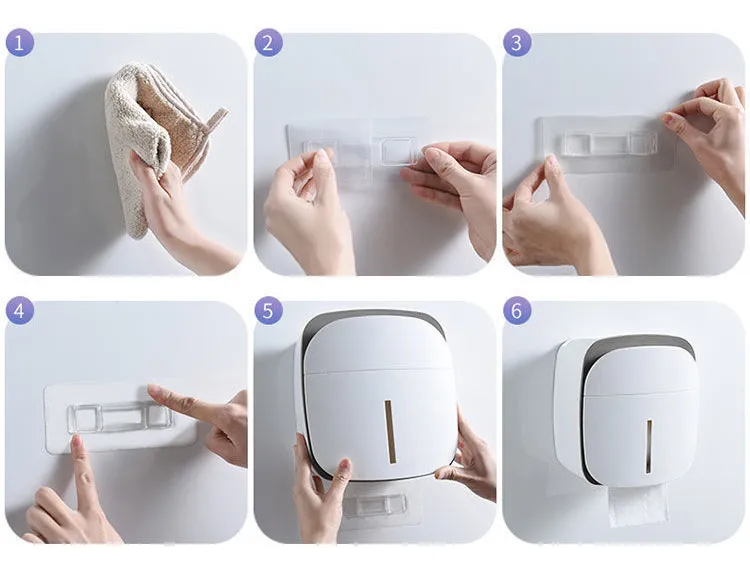 1

2

3

4

5

6