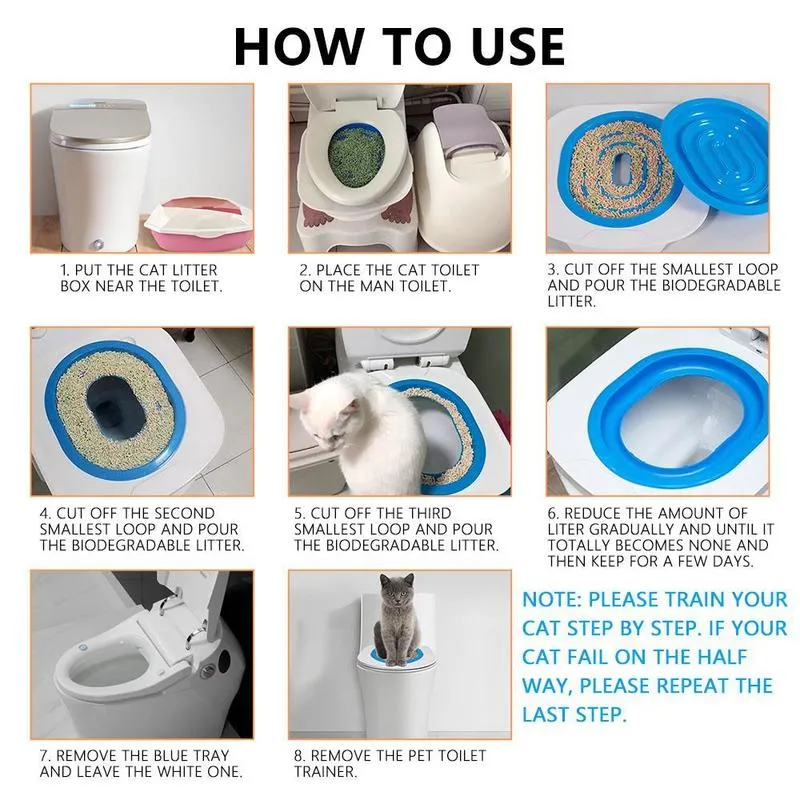 HOW TO USE

1. PUT THE CAT LITTER BOX NEAR THE TOILET.

2. PLACE THE CAT TOILET ON THE MAN TOILET.

3. CUT OFF THE SMALLEST LOOP AND POUR THE BIODEGRADABLE LITTER.

4. CUT OFF THE SECOND SMALLEST LOOP AND POUR THE BIODEGRADABLE LITTER.

5. CUT OFF THE THIRD SMALLEST LOOP AND POUR THE BIODEGRADABLE LITTER.

6. REDUCE THE AMOUNT OF LITER GRADUALLY AND UNTIL IT TOTALLY BECOMES NONE AND THEN KEEP FOR A FEW DAYS.

7. REMOVE THE BLUE TRAY AND LEAVE THE WHITE ONE.

8. REMOVE THE PET TOILET TRAINER.

NOTE: PLEASE TRAIN YOUR CAT STEP BY STEP. IF YOUR CAT FAIL ON THE HALF WAY, PLEASE REPEAT THE LAST STEP.