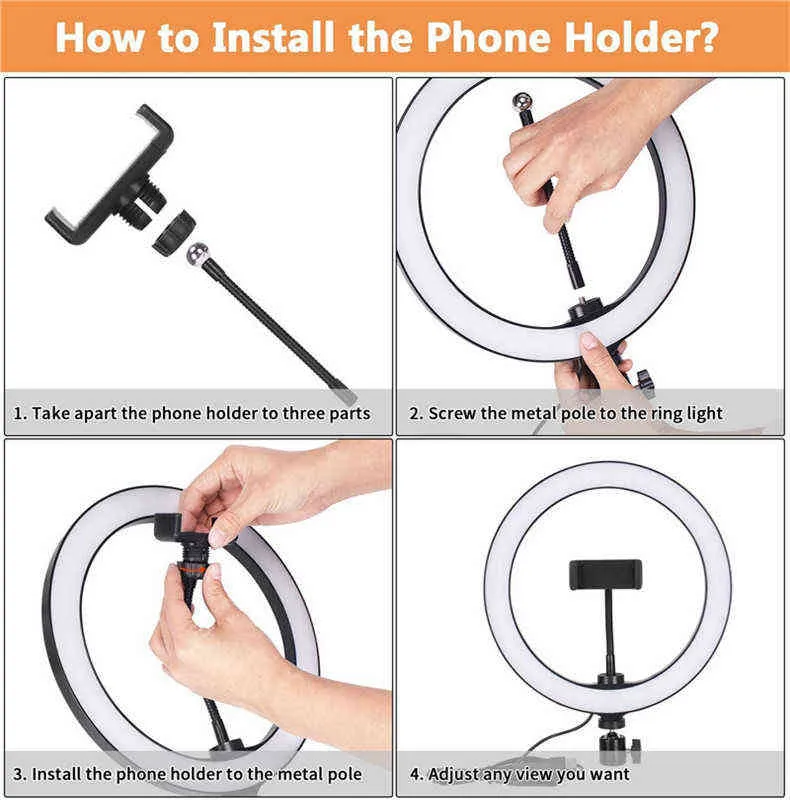 How to Install the Phone Holder?

1. Take apart the phone holder to three parts

2. Screw the metal pole to the ring light

3. Install the phone holder to the metal pole

4. Adjust any view you want