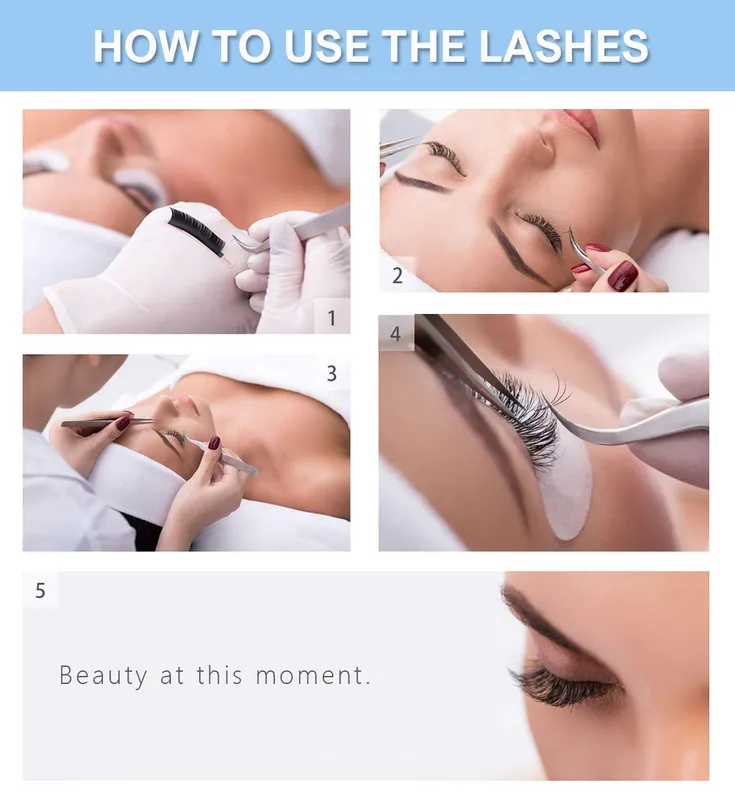 HOW TO USE THE LASHES

1

2

3

4

5

Beauty at this moment.