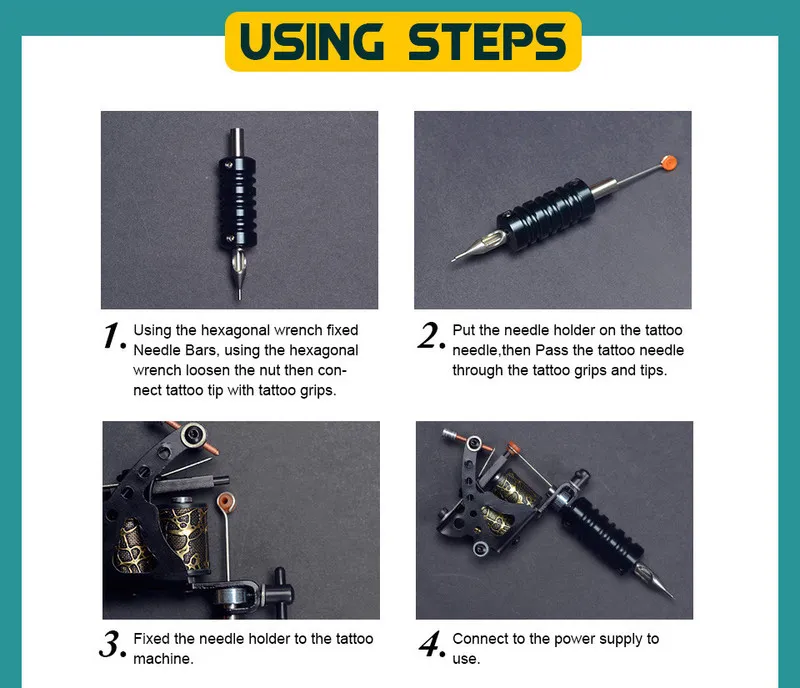 USING STEPS

1. Using the hexagonal wrench fixed Needle Bars, using the hexagonal wrench loosen the nut then connect tattoo tip with tattoo grips.

2. Put the needle holder on the tattoo needle,then Pass the tattoo needle through the tattoo grips and tips.

3. Fixed the needle holder to the tattoo machine.

4. Connect to the power supply to use.