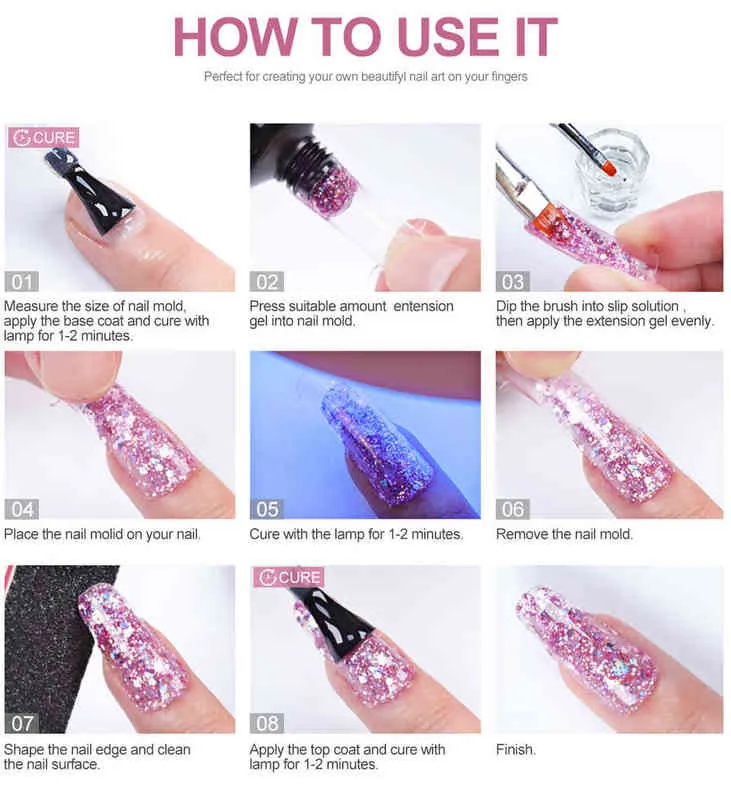 HOW TO USE IT

Perfect for creating your own beautifyl nail art on your fingers

CURE

01

Measure the size of nail mold, apply the base coat and cure with lamp for 1-2 minutes.

02

Press suitable amount entension gel into nail mold.

03

Dip the brush into slip solution , then apply the extension gel evenly.

04

Place the nail molid on your nail.

05

Cure with the lamp for 1-2 minutes.

06

Remove the nail mold.

07

Shape the nail edge and clean the nail surface.

CURE

08

Apply the top coat and cure with lamp for 1-2 minutes.

Finish.