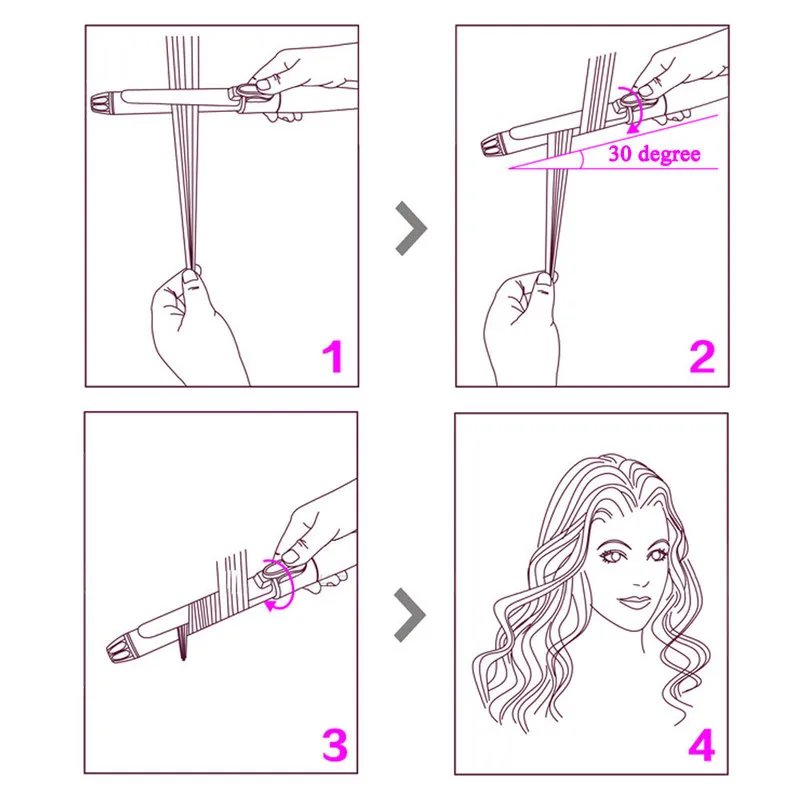 1

30 degree

2

3

4