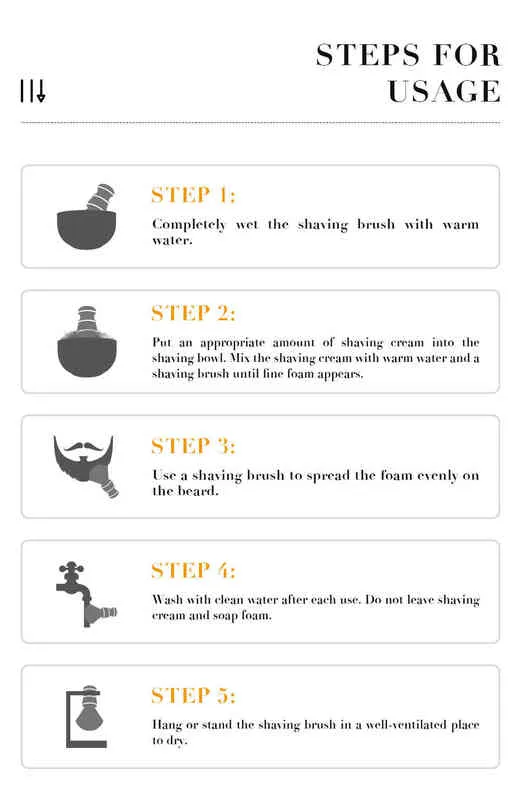 STEPS FOR USAGE

STEP 1:

Completely wet the shaving brush with warm water.

STEP 2:

Put an appropriate amount of shaving cream into the shaving bowl. Mix the shaving cream with warm water and a shaving brush until fine foam appears.

STEP 3:

Use a shaving brush to spread the foam evenly on the beard.

STEP 4:

Wash with clean water after each use. Do not leave shaving cream and soap foam.

STEP 5:

Hang or stand the shaving brush in a well-ventilated place to dry.