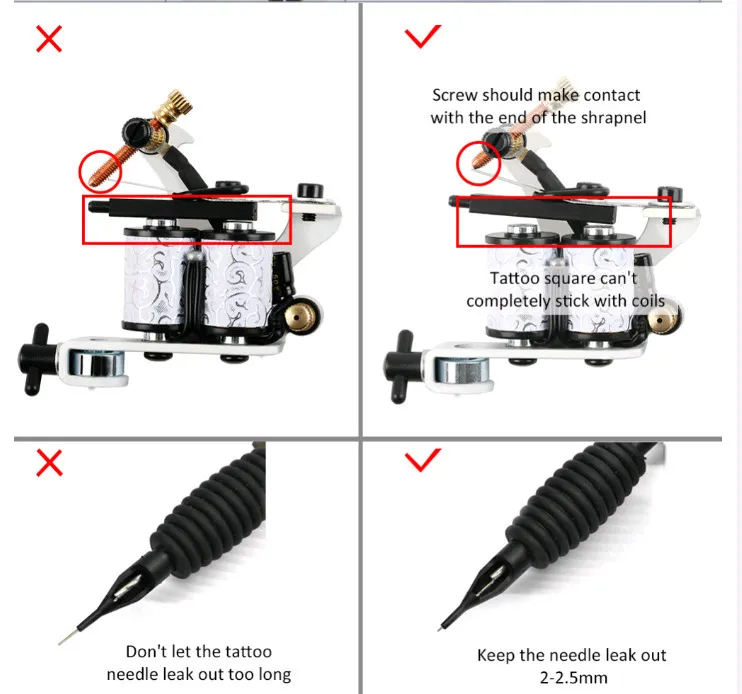 Screw should make contact with the end of the shrapnel

Tattoo square can't completely stick with coils

Don't let the tattoo needle leak out too long

Keep the needle leak out 2-2.5mm