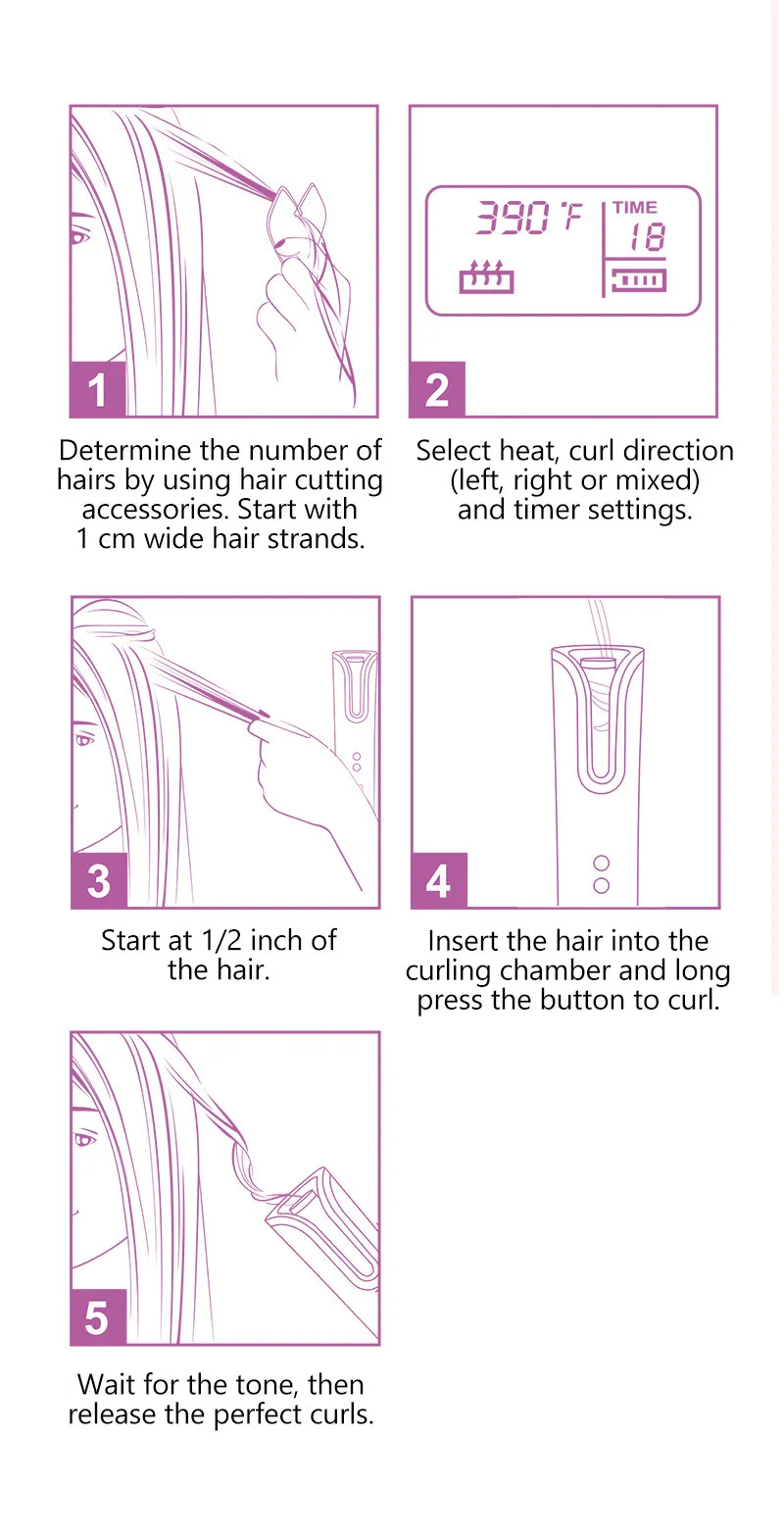 1

Determine the number of hairs by using hair cutting accessories. Start with 1 cm wide hair strands.

390 °F
TIME
18

2

Select heat, curl direction (left, right or mixed) and timer settings.

3

Start at 1/2 inch of the hair.

4

Insert the hair into the curling chamber and long press the button to curl.

5

Wait for the tone, then release the perfect curls.