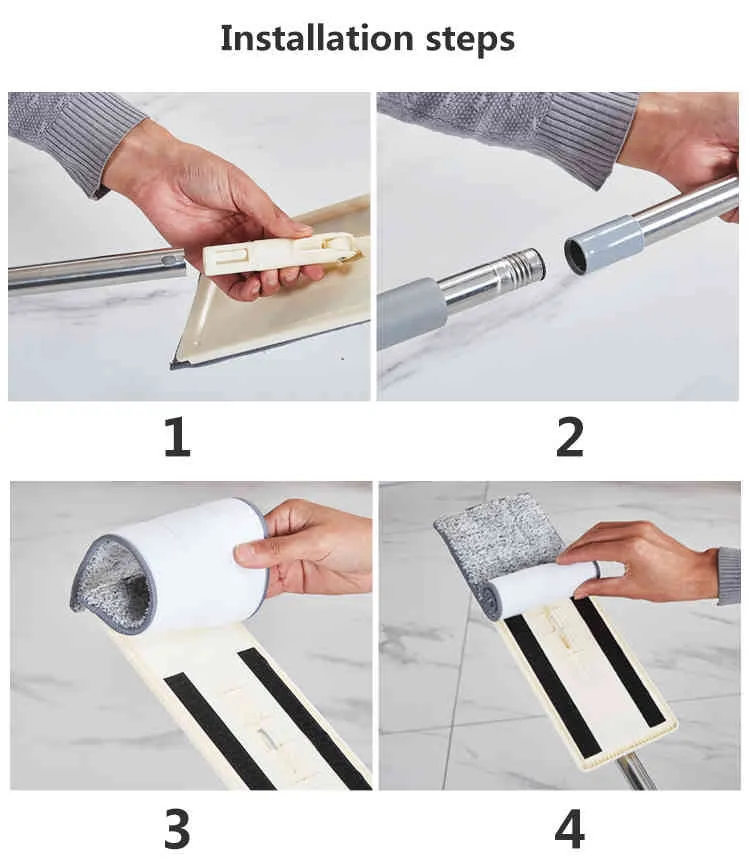 Installation steps

1

2

3

4