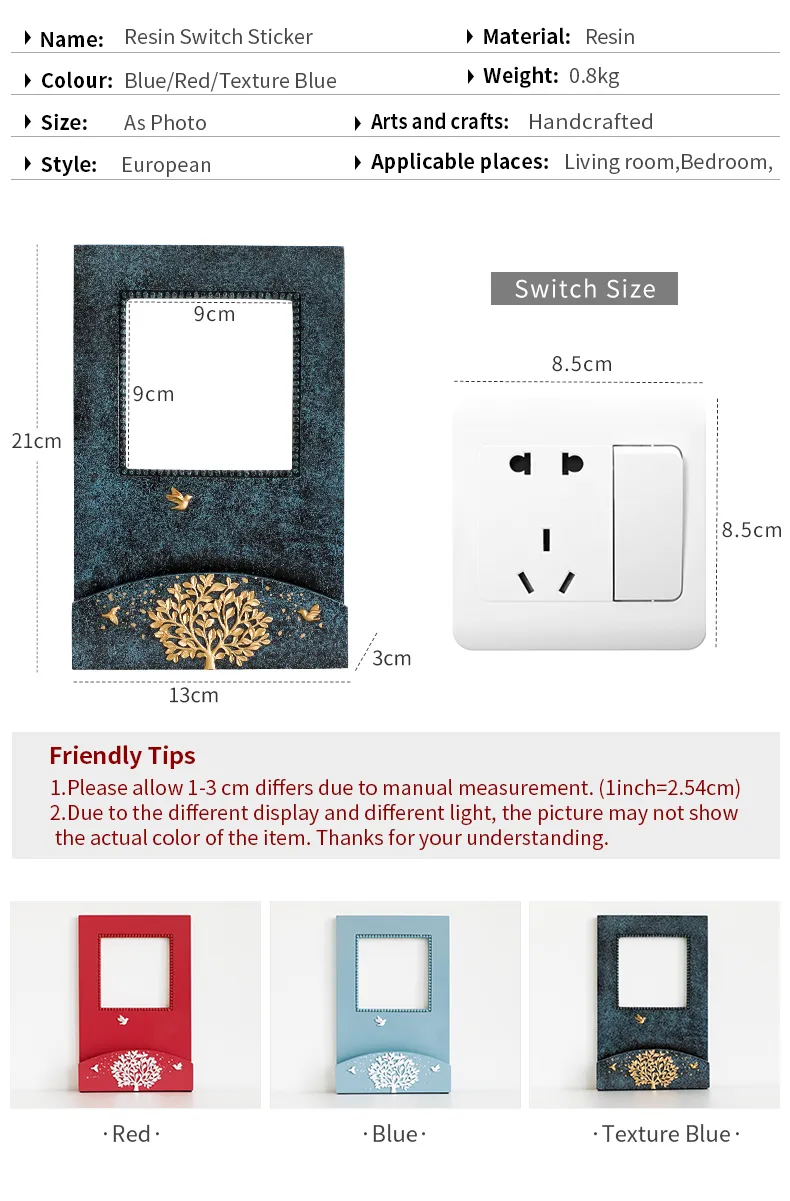 Name: Resin Switch Sticker

Material: Resin

Colour: Blue/Red/Texture Blue

Weight: 0.8kg

Size: As Photo

Arts and crafts: Handcrafted

Style: European

Applicable places: Living room,Bedroom,

9cm

9cm

21cm

3cm

13cm

Switch Size

8.5cm

8.5cm

Friendly Tips
1.Please allow 1-3 cm differs due to manual measurement. (1inch=2.54cm)
2.Due to the different display and different light, the picture may not show the actual color of the item. Thanks for your understanding.

· Red ·

· Blue ·

· Texture Blue ·