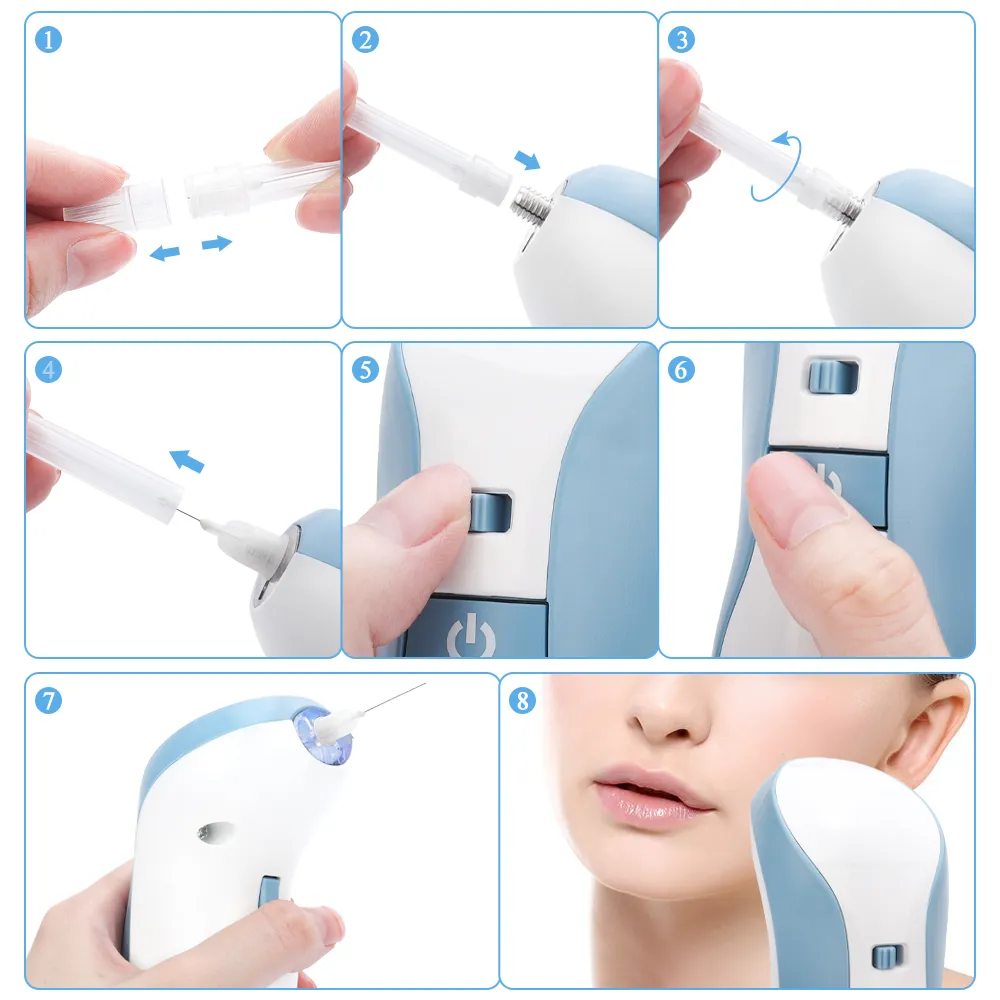 1
2
3
4
5
6
7
8